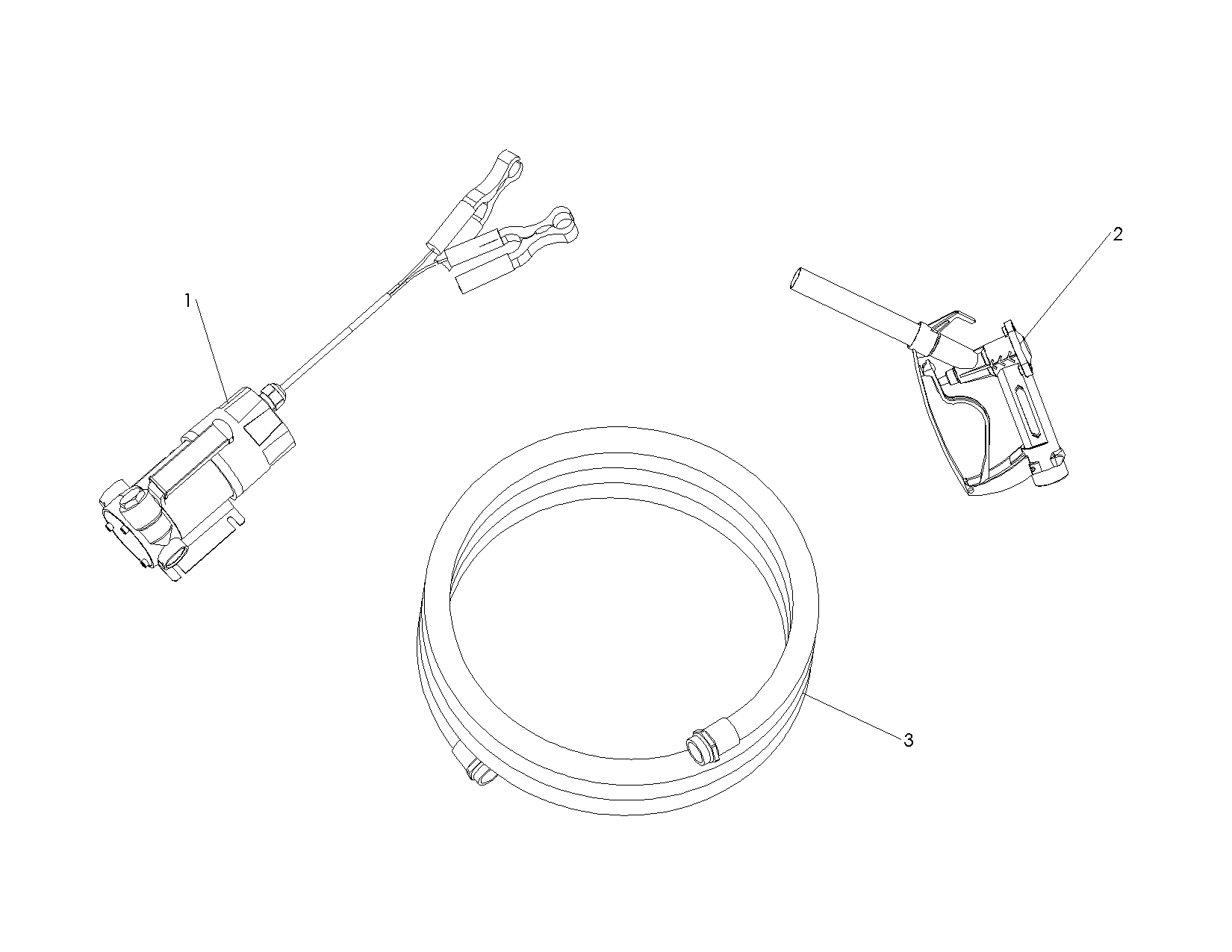 1

2

3