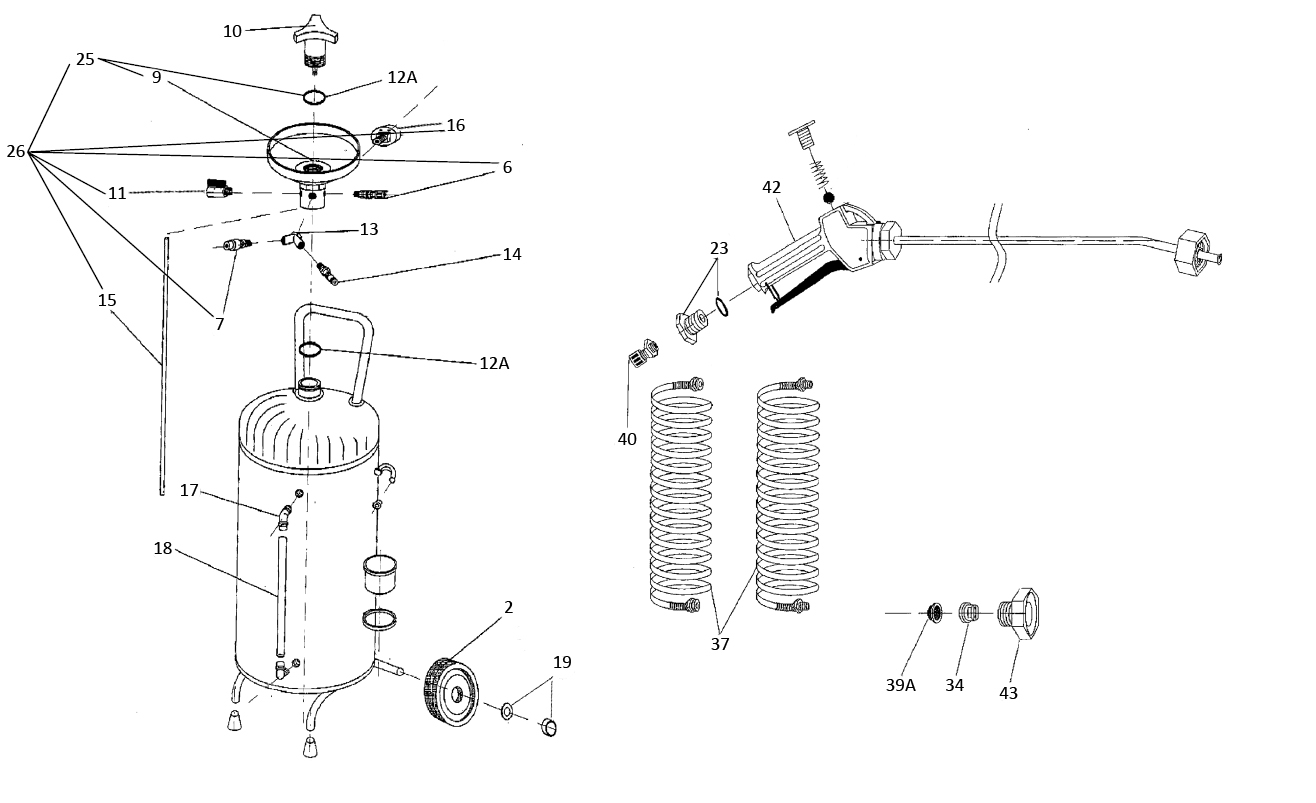 10
25
9
12A
16
26
6
11
13
14
15
7
12A
17
18
2
19
42
23
40
37
39A
34
43