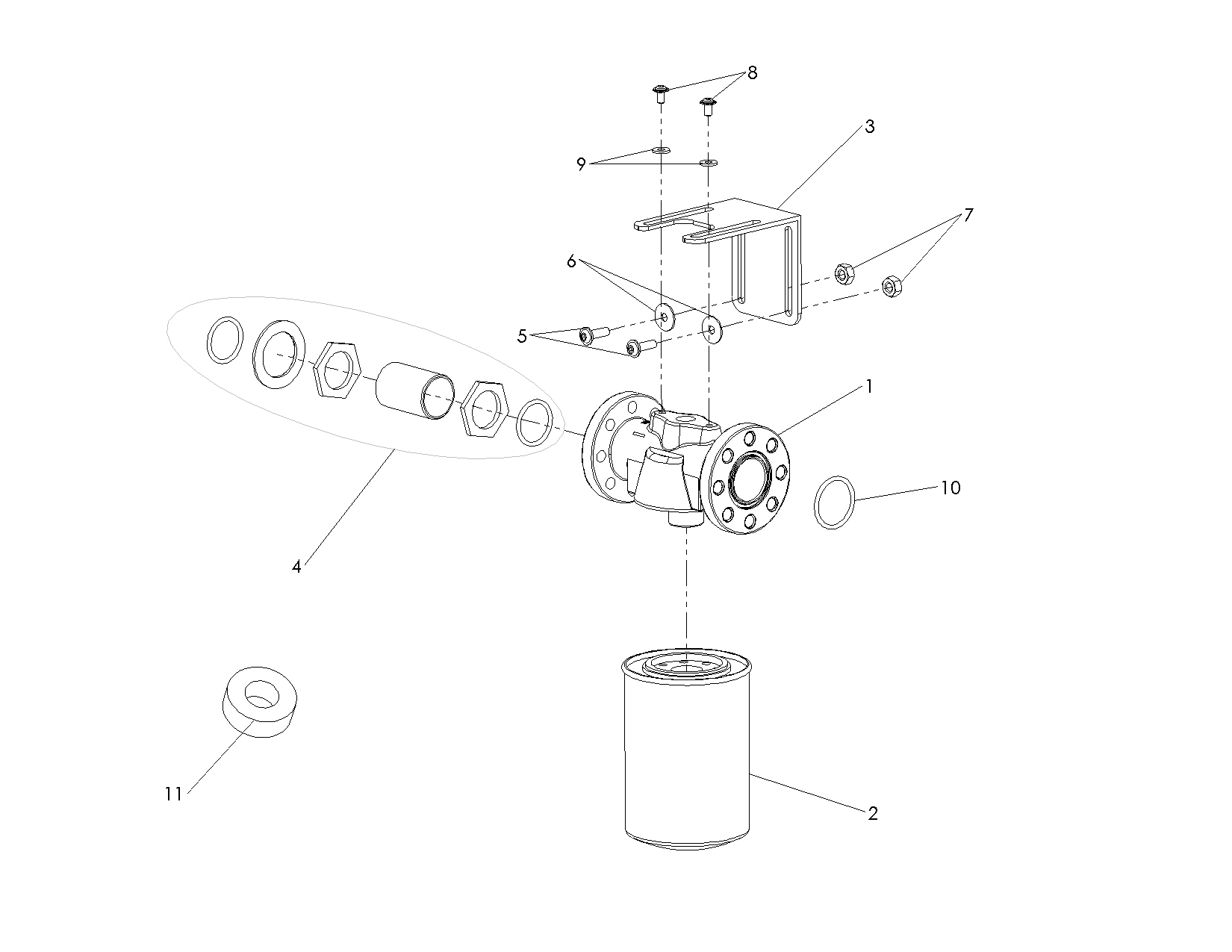 8
3
9
7
6
5
1
10
4
11
2