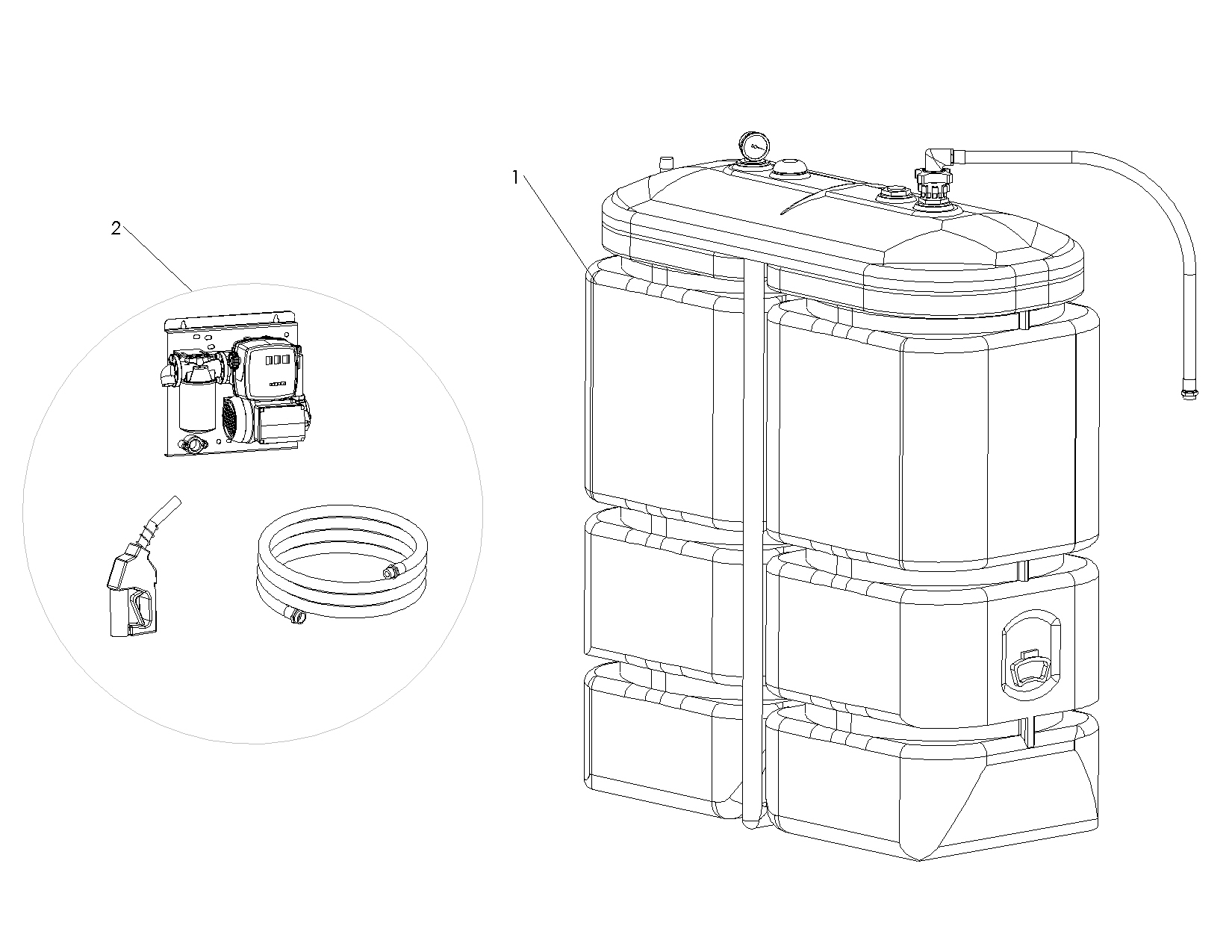 2

1