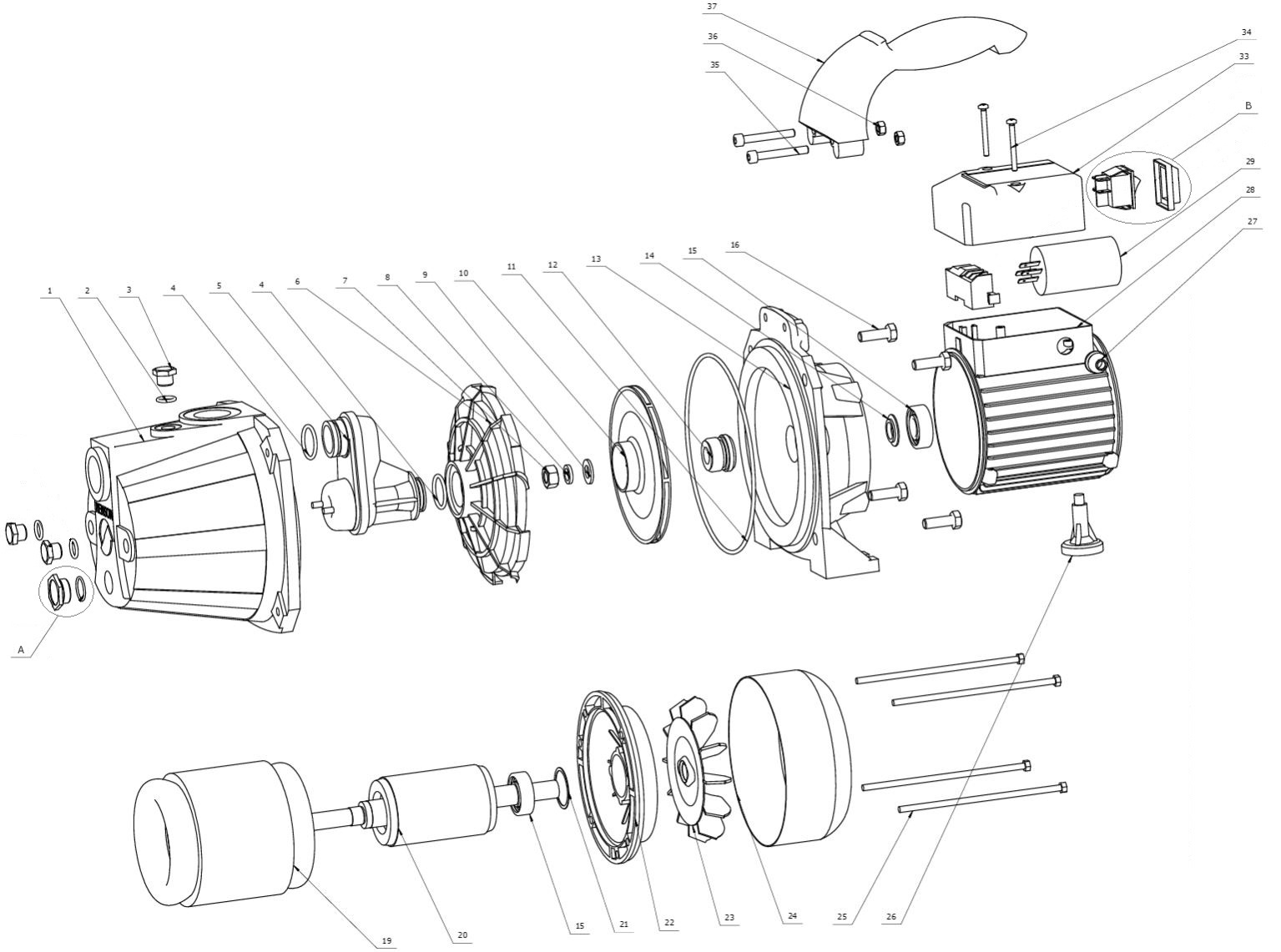 37
36
35
34
33
B
29
28
27
1
2
3
4
5
4
6
7
8
9
10
11
12
13
14
15
16
A
19
20
15
21
22
23
24
25
26