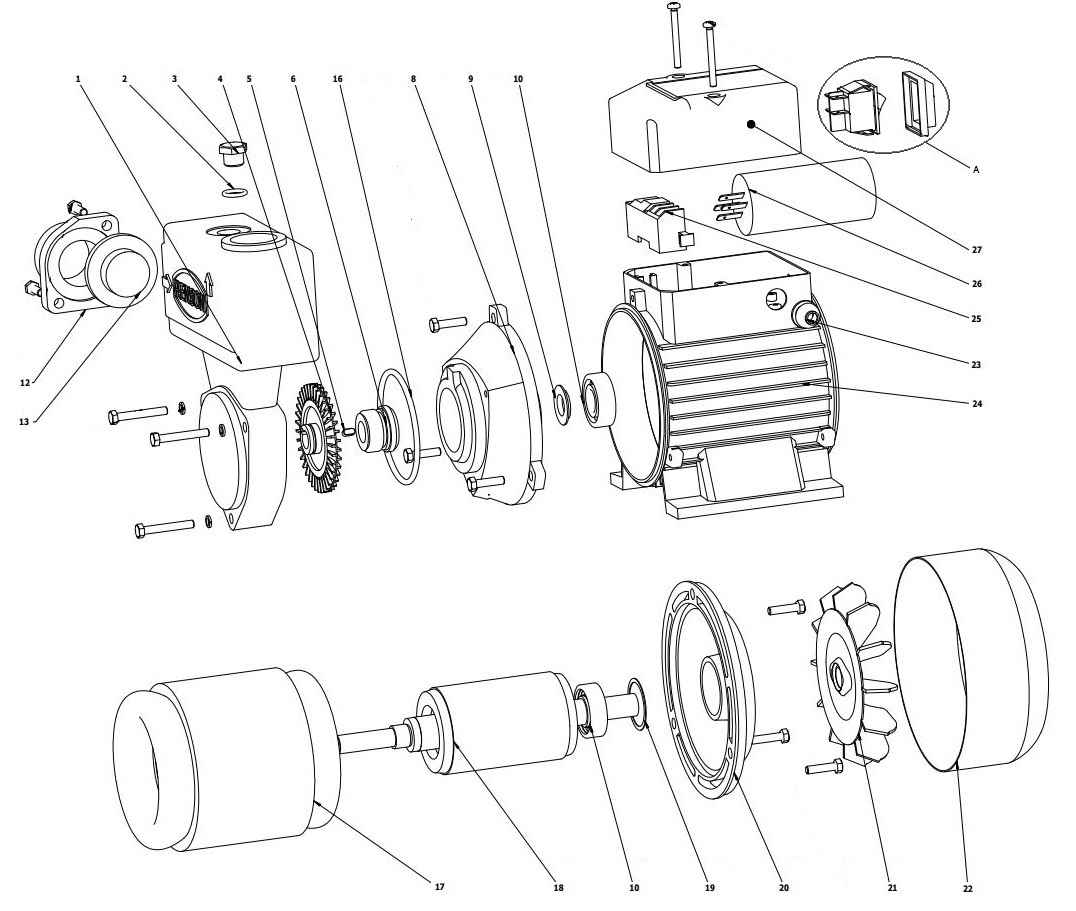 1
2
3
4
5
6
16
8
9
10
A
27
26
25
23
24
12
13
17
18
10
19
20
21
22