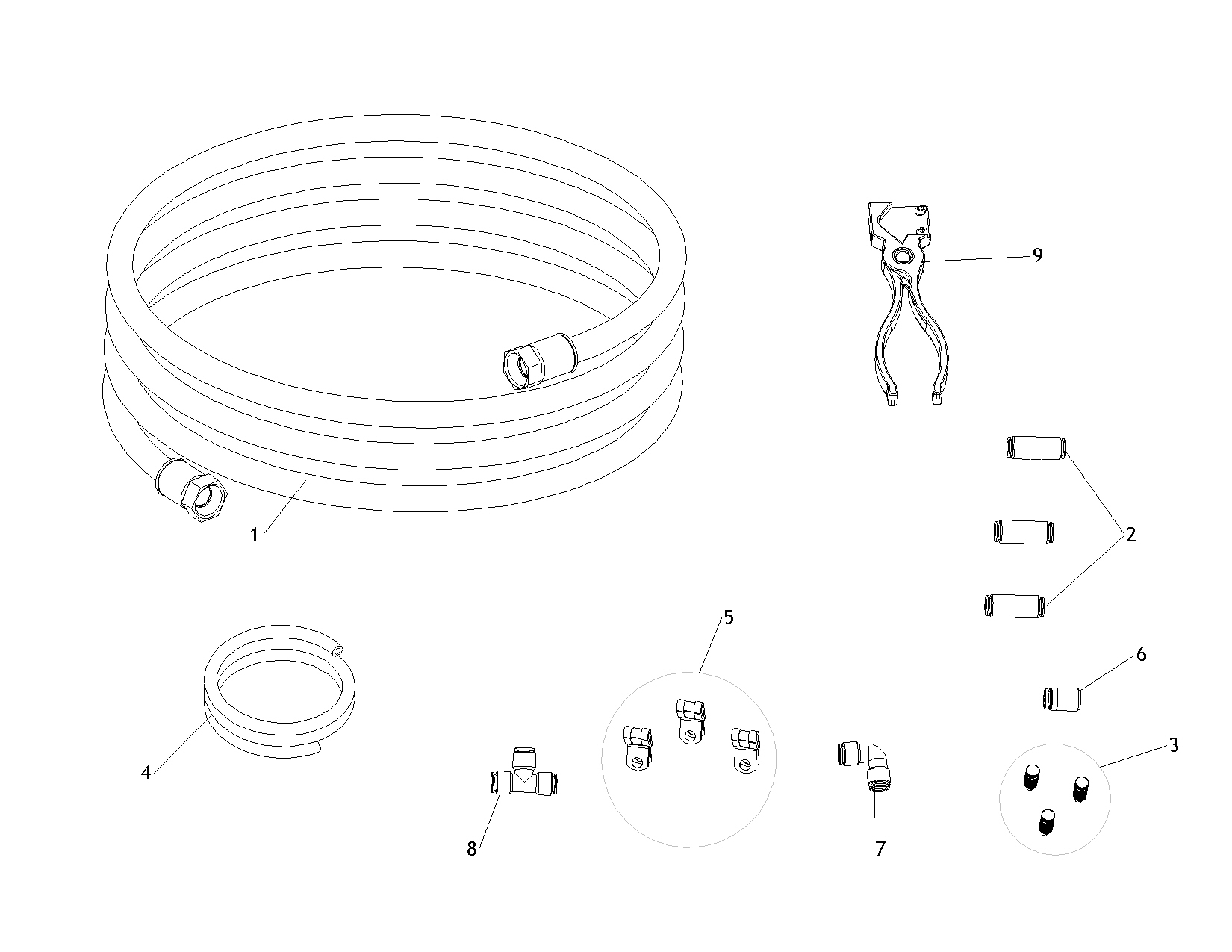 9

1

2

5

6

4

3

8

7