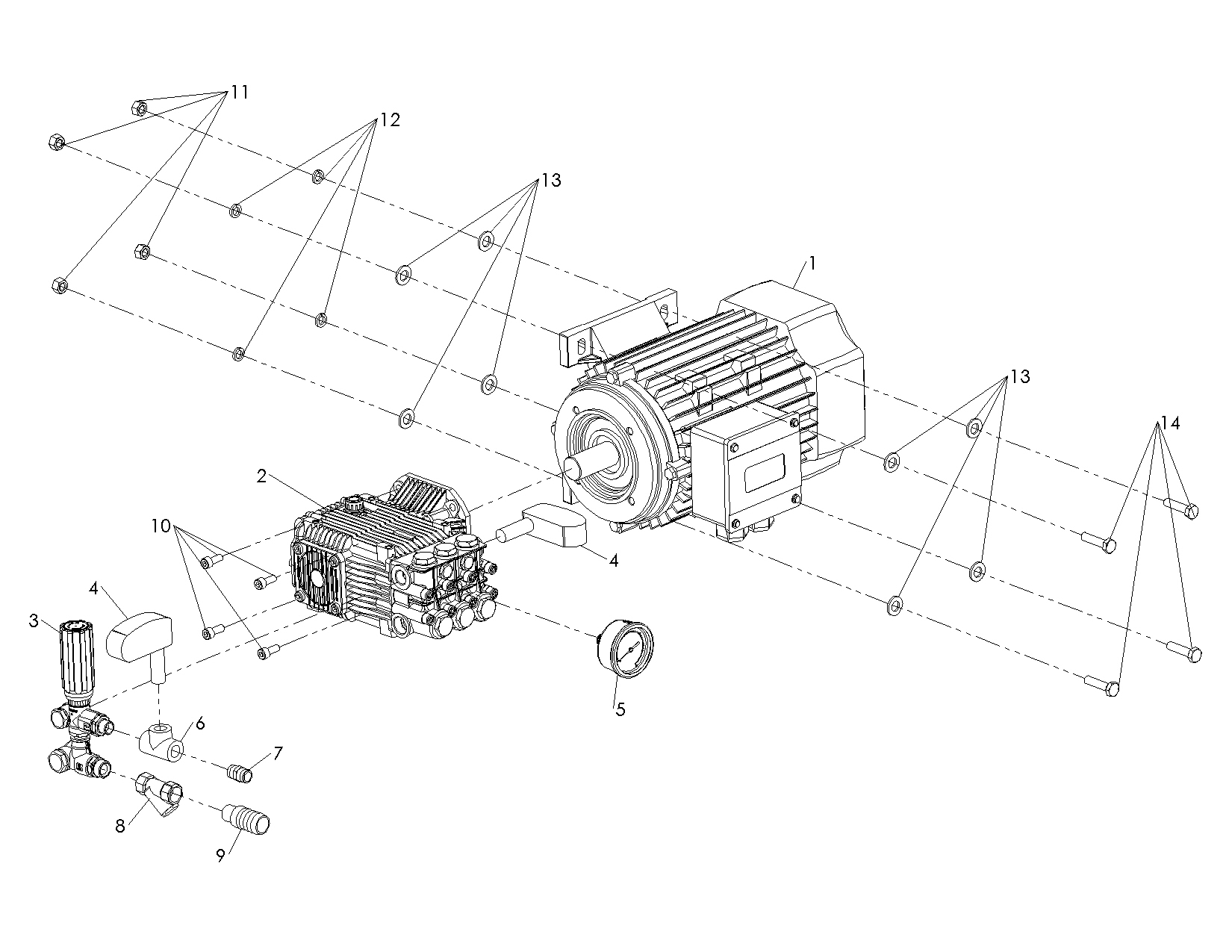 11
12
13
1
13
14
2
10
4
4
3
5
6
7
8
9