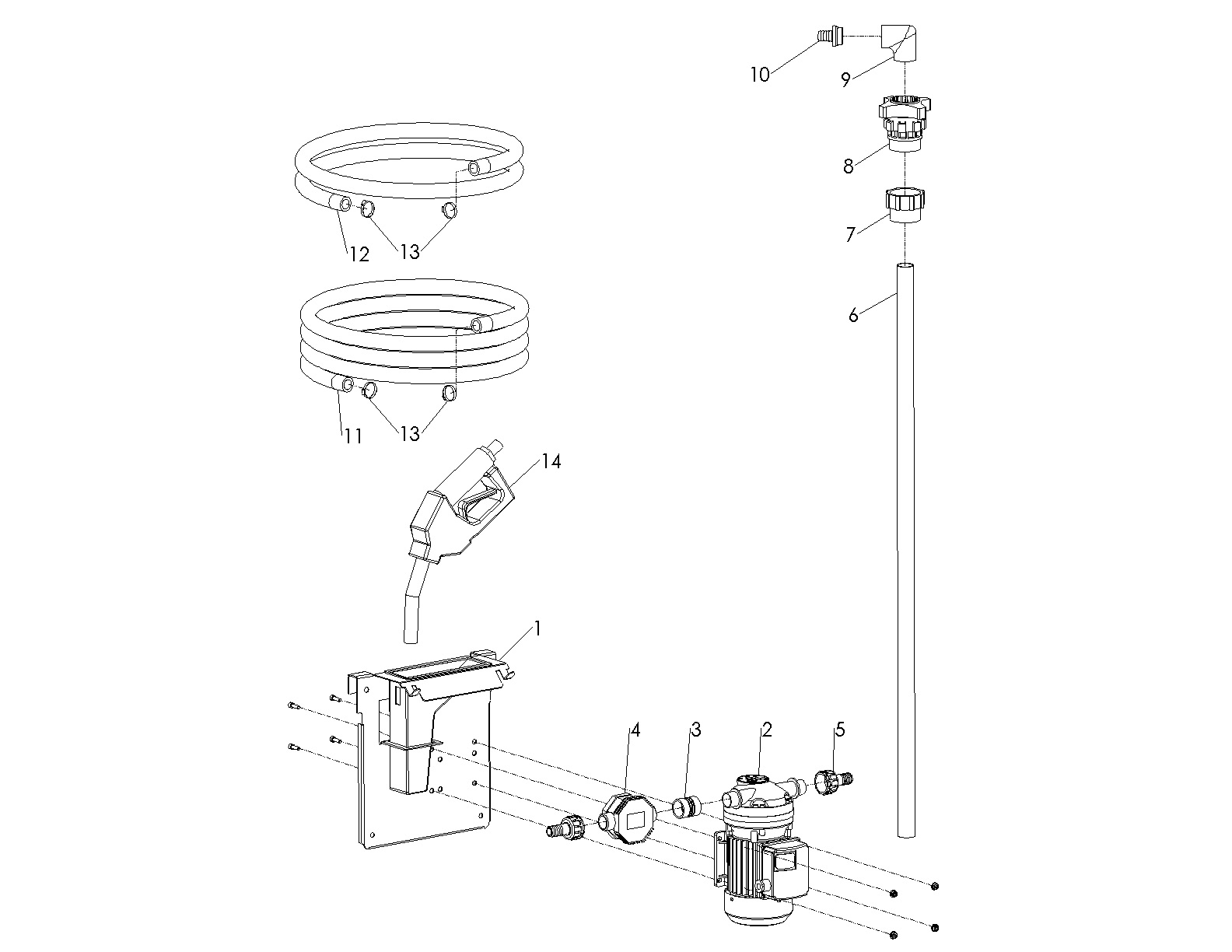 10
9
8
7
6
12
13
11
13
14
1
4
3
2
5