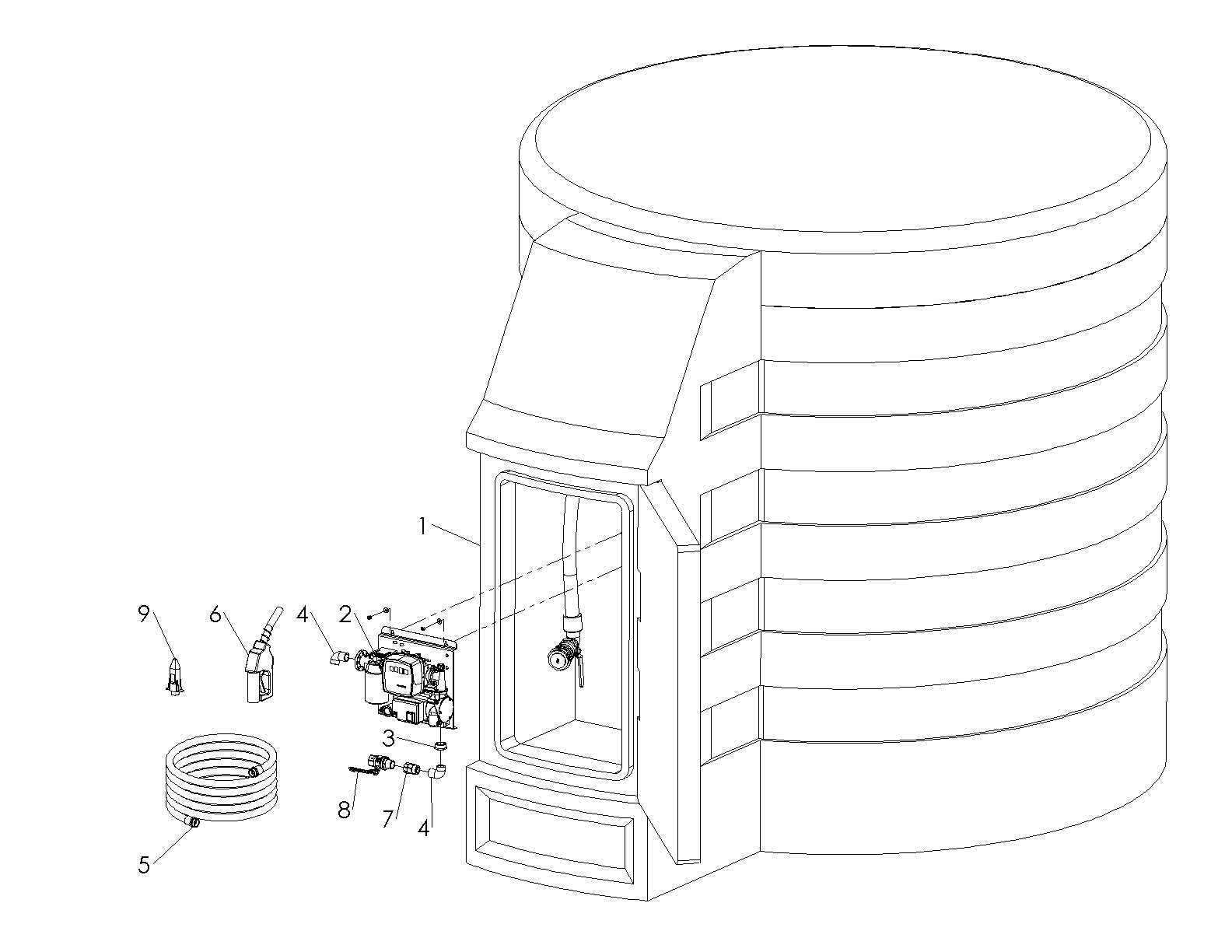 1

9

6

4

2

3

8

7

4

5