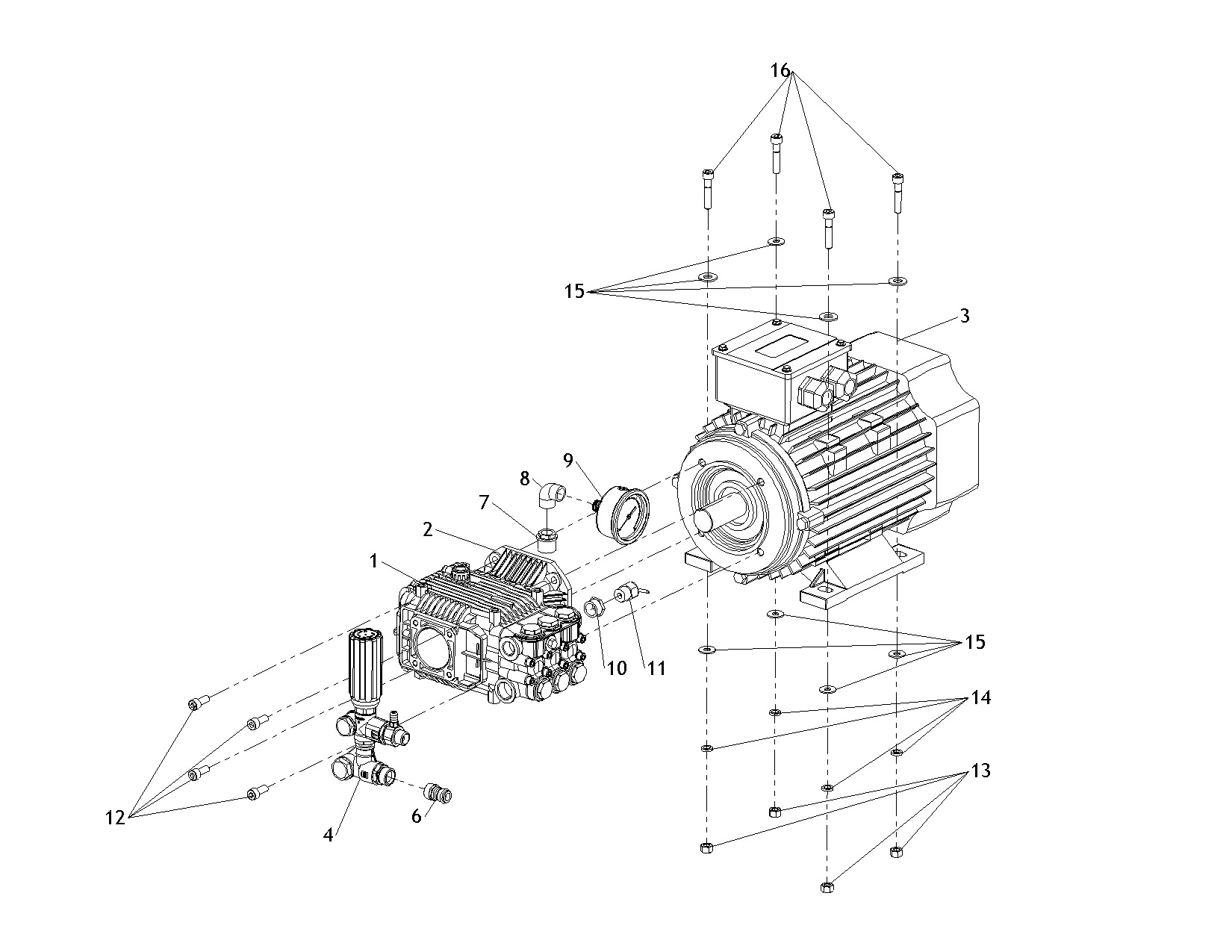 16
15
3
9
8
7
2
1
10
11
15
14
13
12
4
6