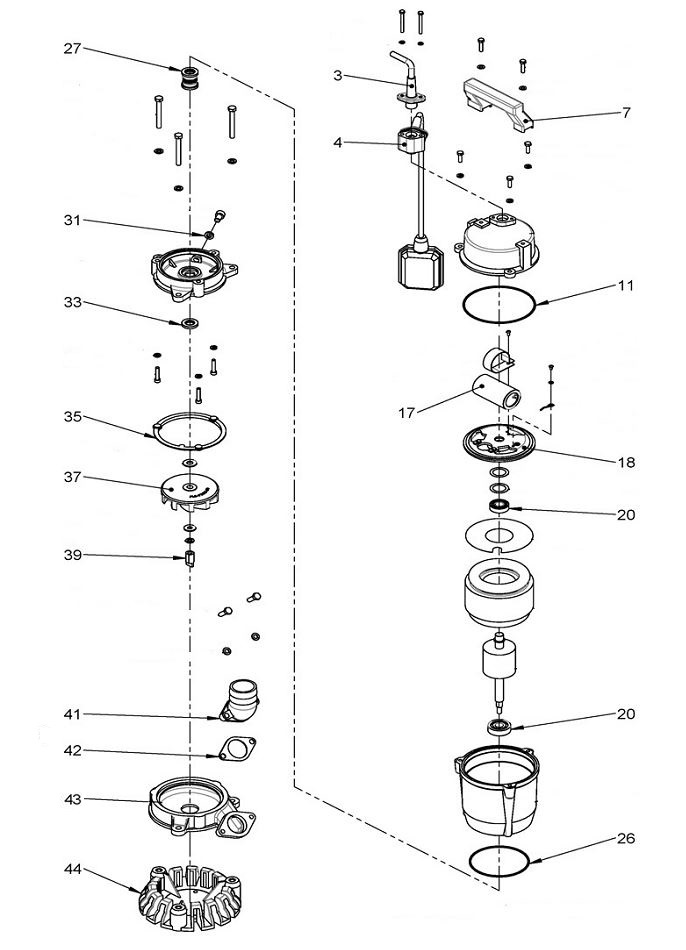 27
31
33
35
37
39
41
42
43
44
3
4
7
11
17
18
20
20
26