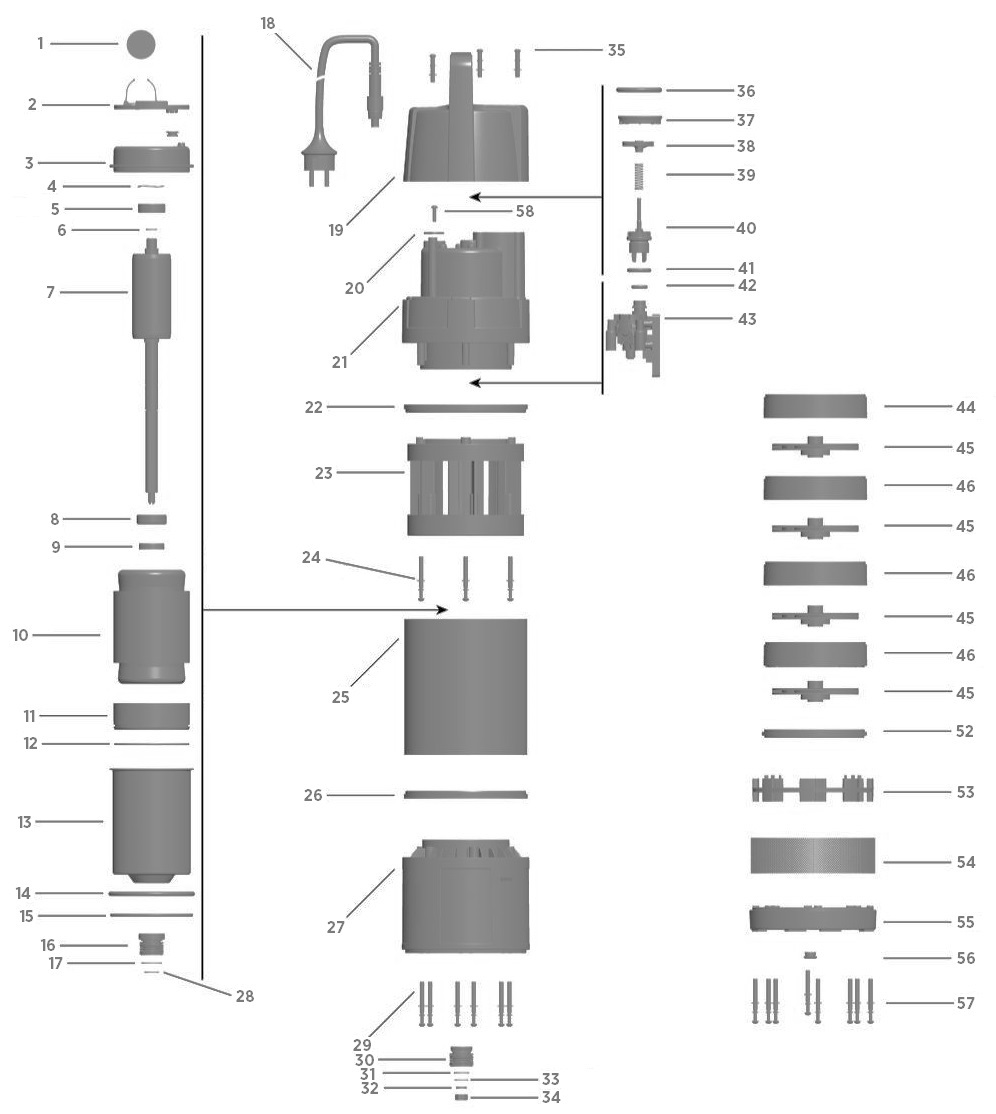 1
2
3
4
5
6
7
8
9
10
11
12
13
14
15
16
17
28
18
35
19
58
20
21
22
23
24
25
26
27
29
30
31
32
33
34
36
37
38
39
40
41
42
43
44
45
46
45
46
45
46
45
52
53
54
55
56
57