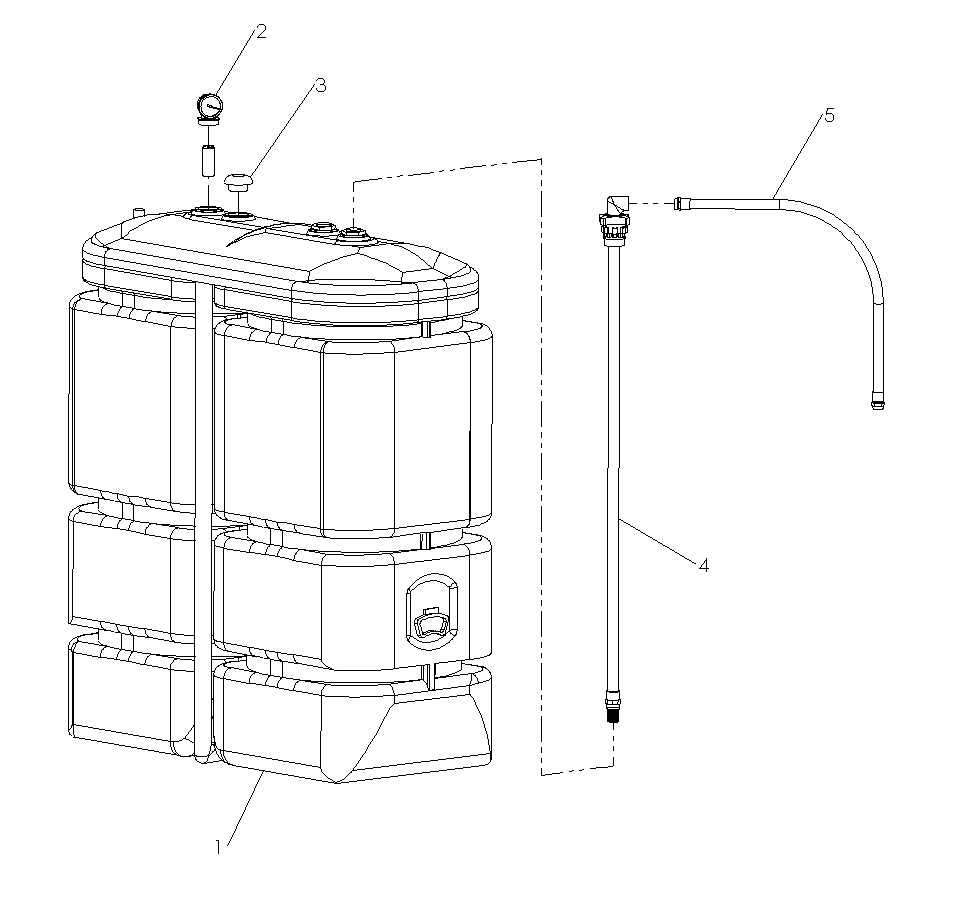 2
3
5
4
1