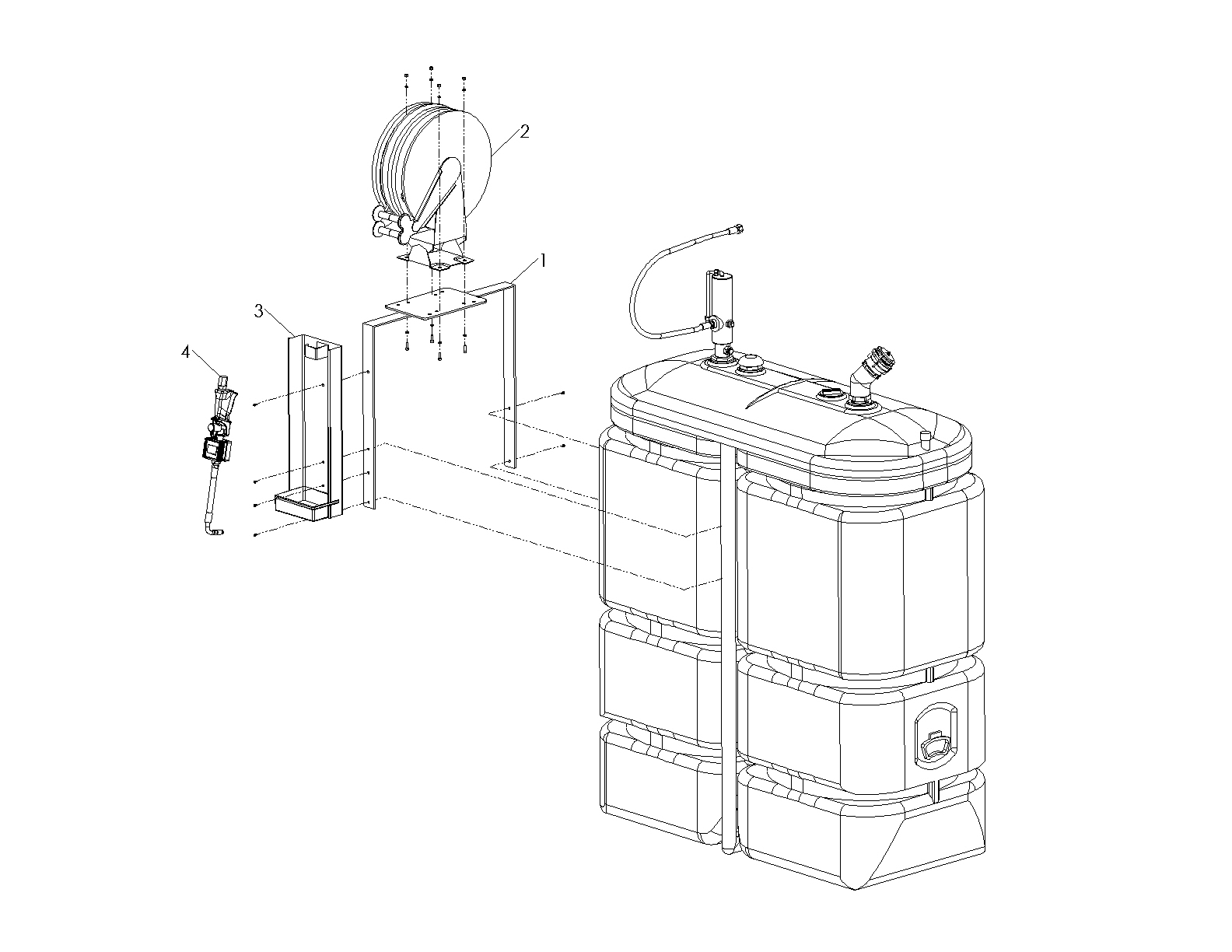 2
1
3
4