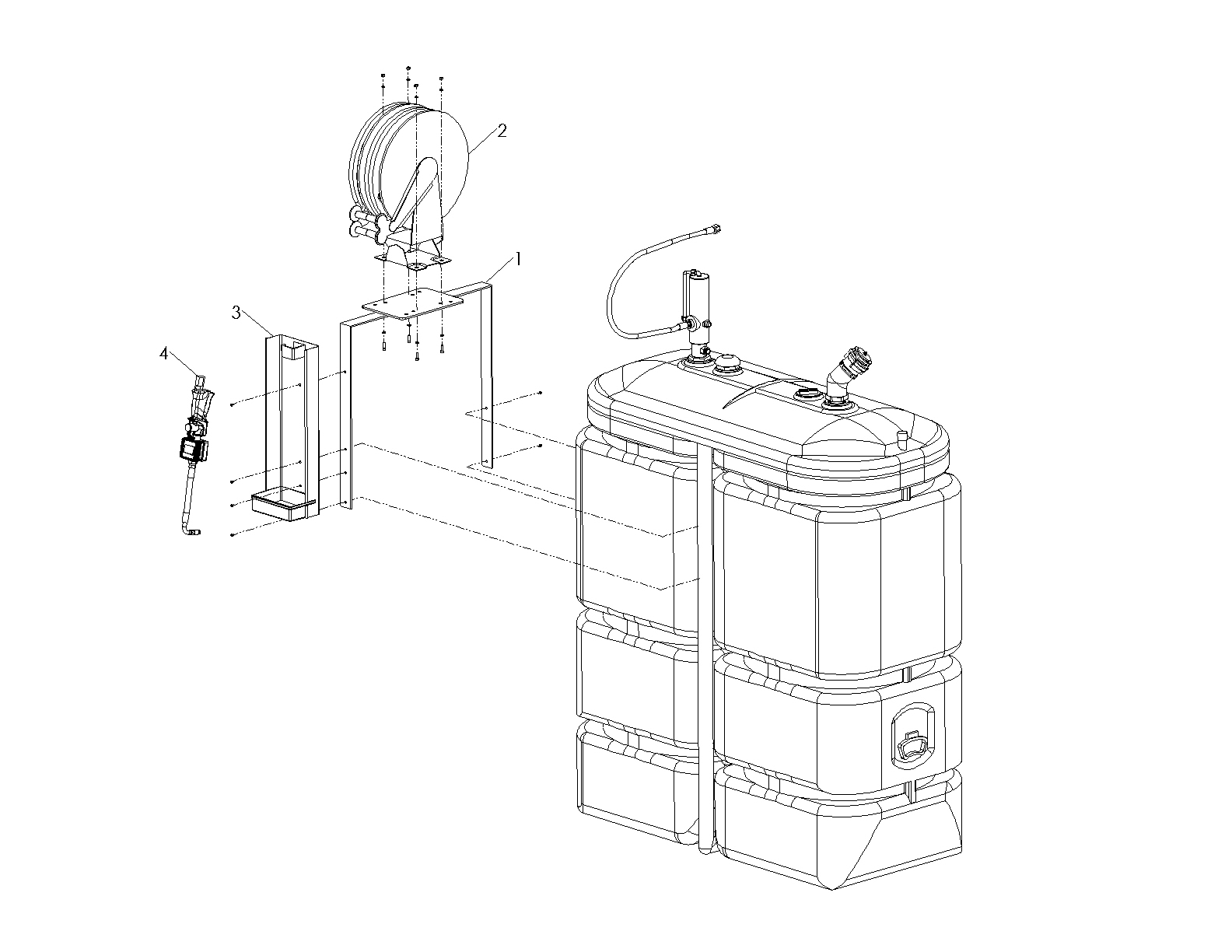 2
1
3
4