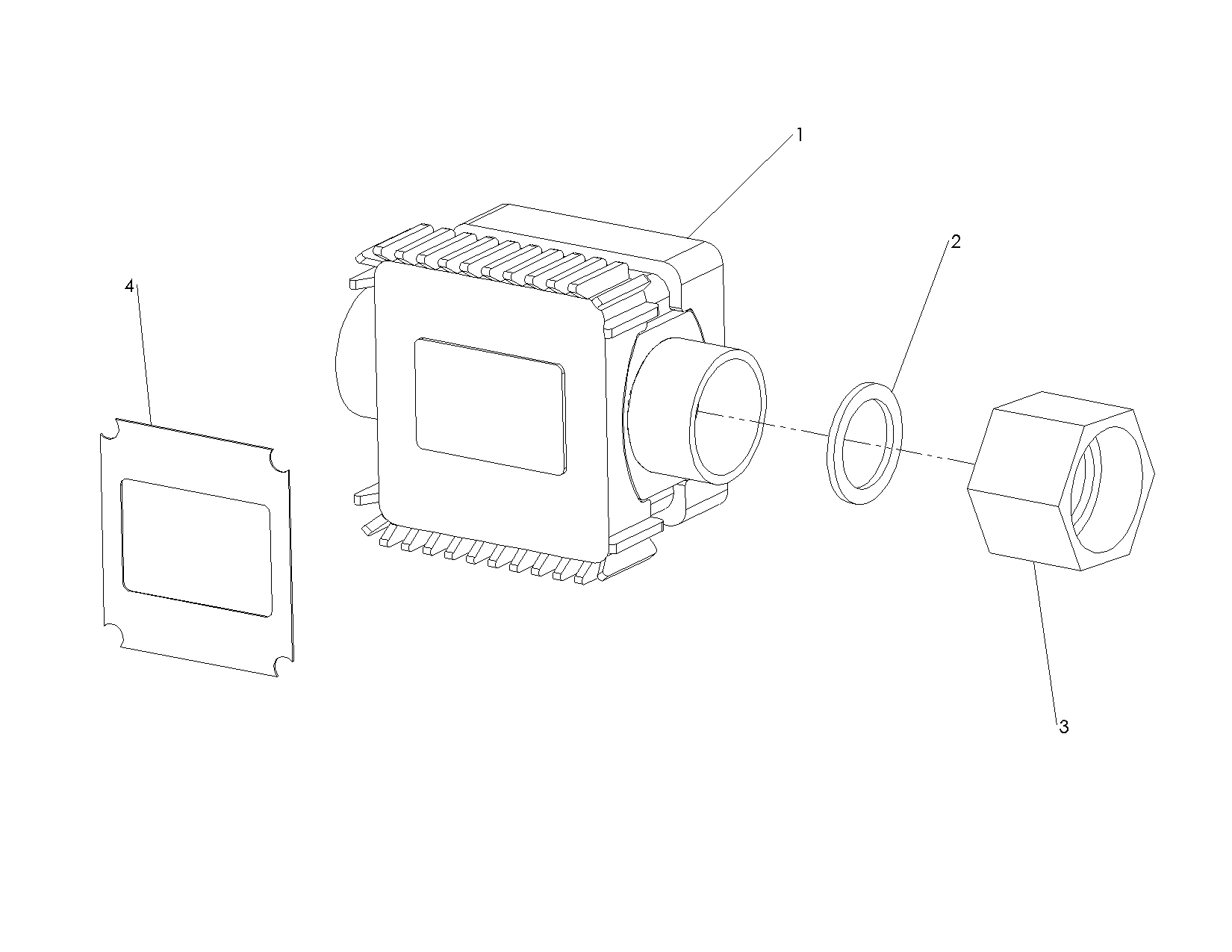 1
2
4
3