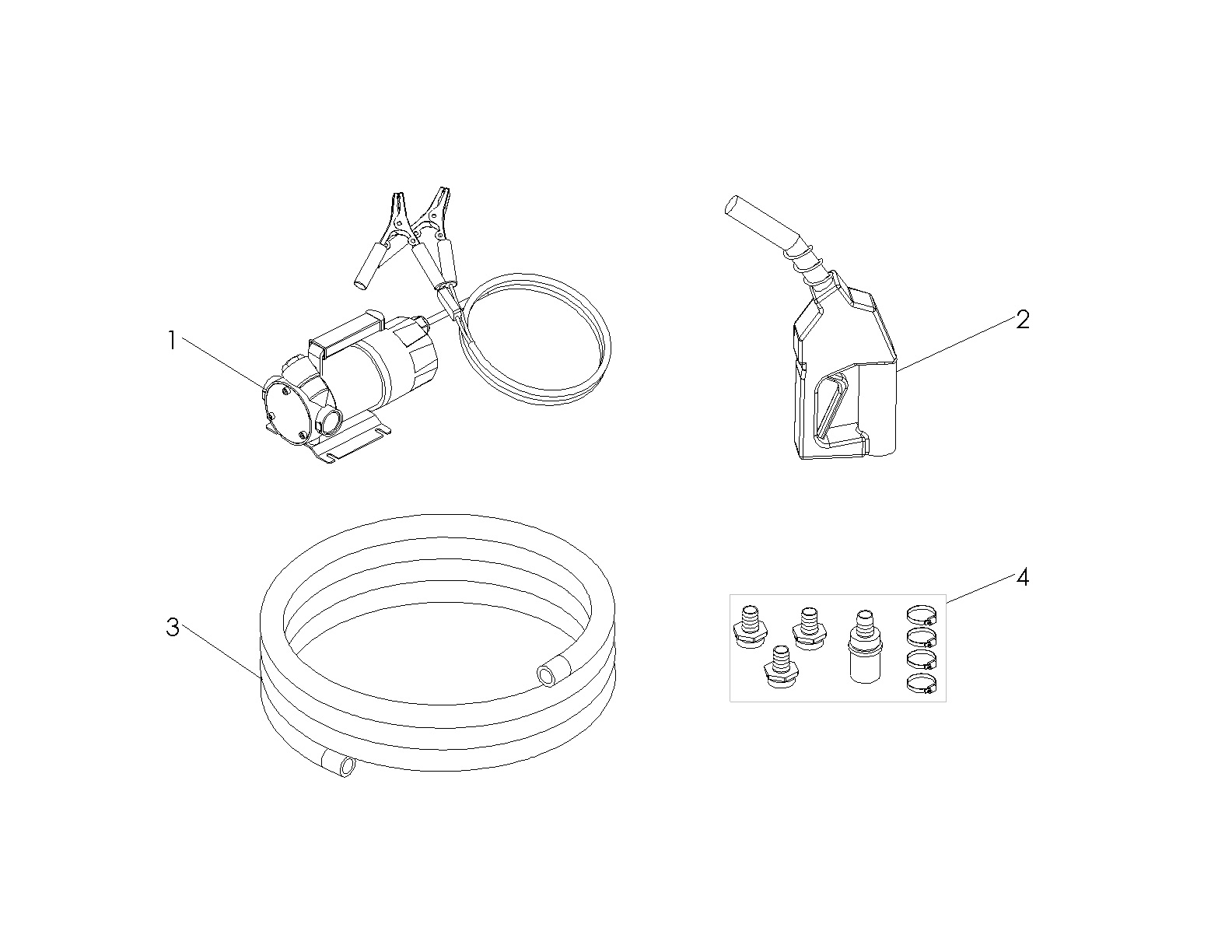 1

2

3

4