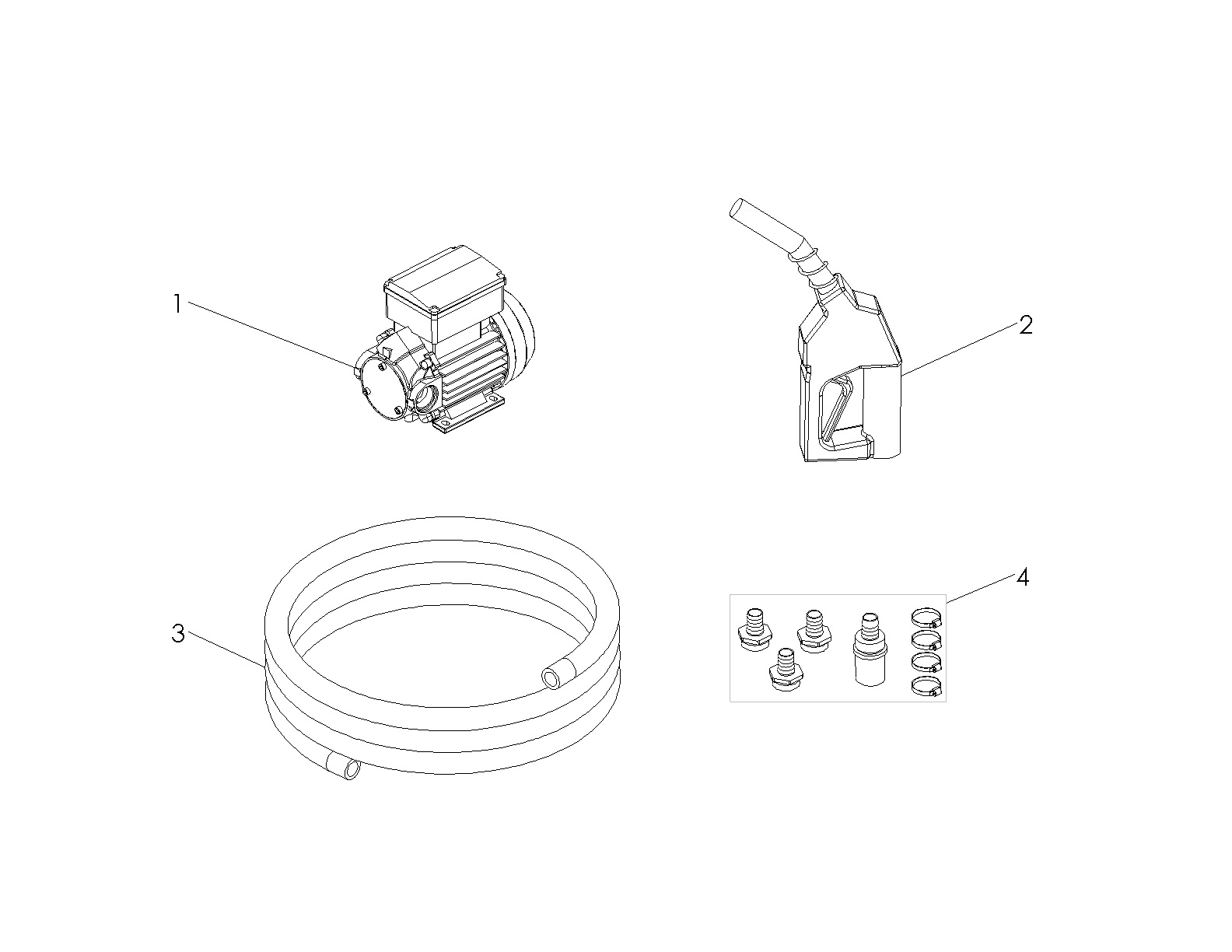 1

2

3

4