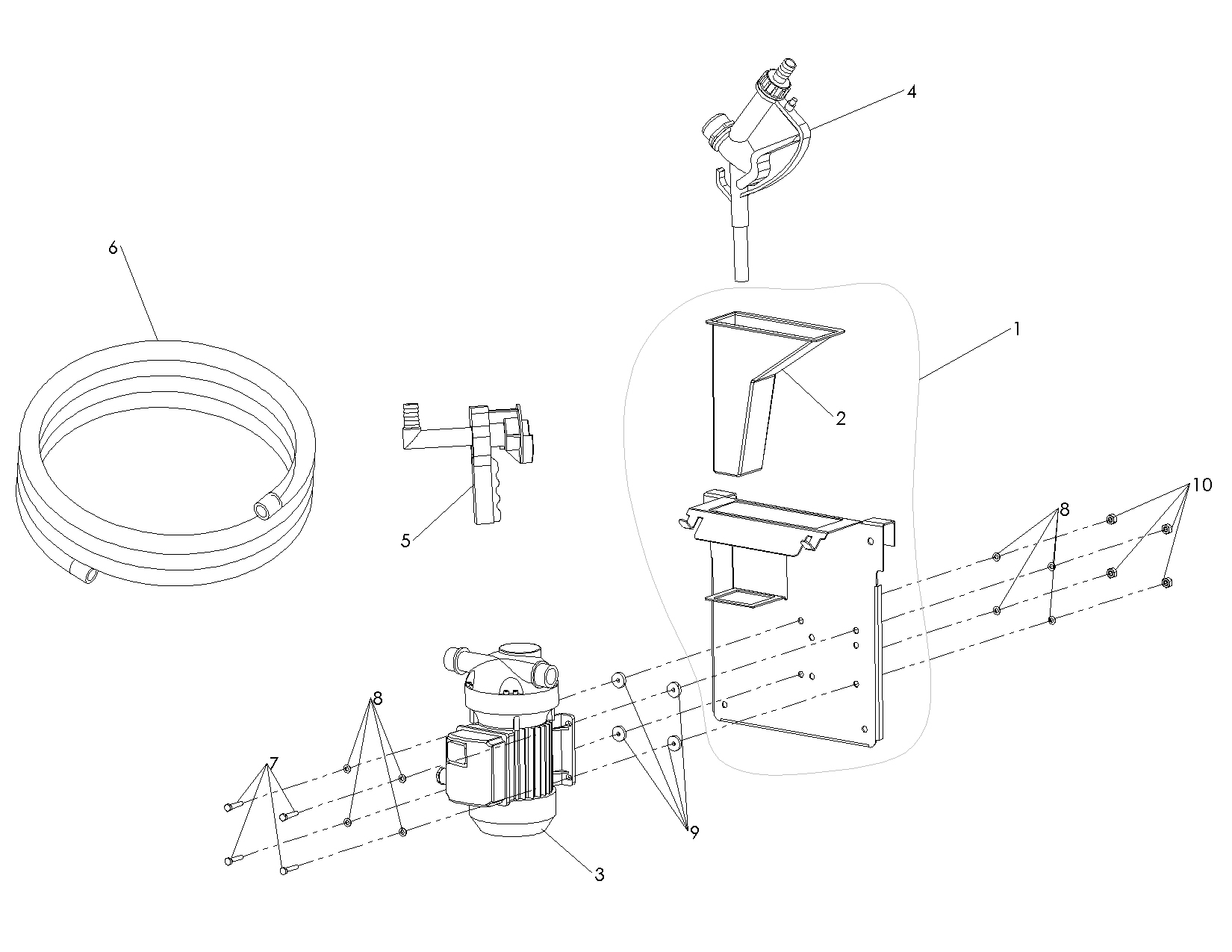 4
6
1
2
5
10
8
8
7
9
3