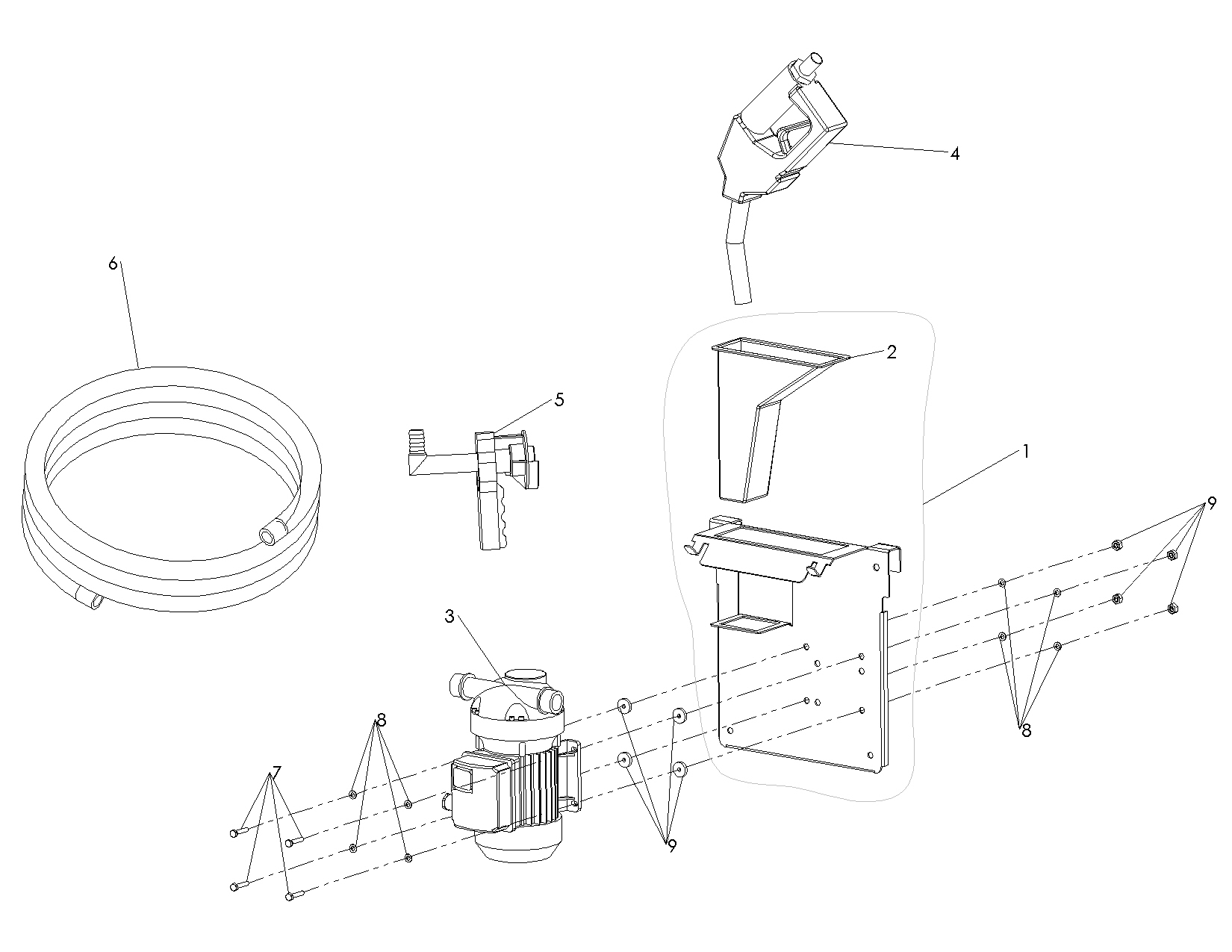 4
6
2
5
1
9
3
8
8
7
9