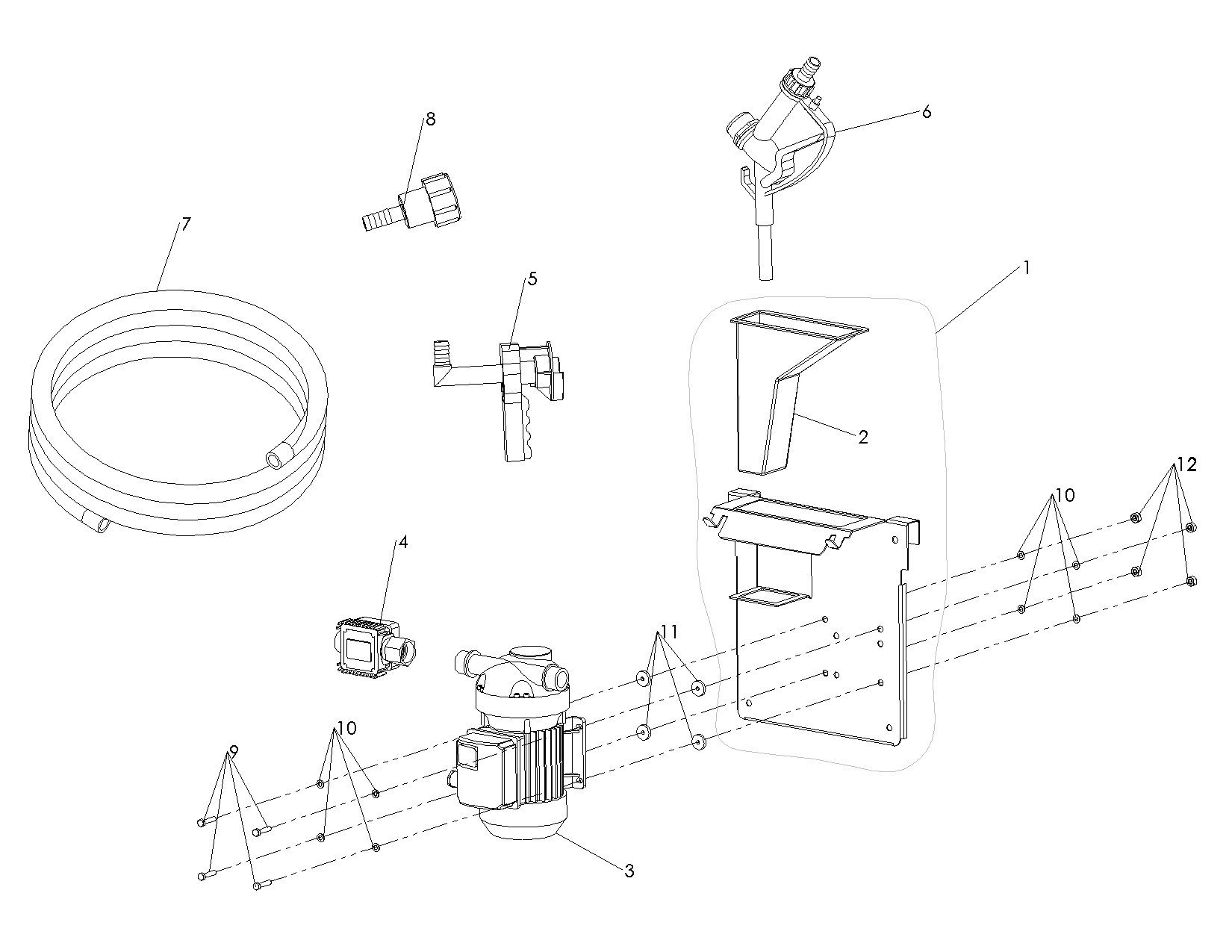 8
6
7
5
1
2
12
10
4
11
10
9
3