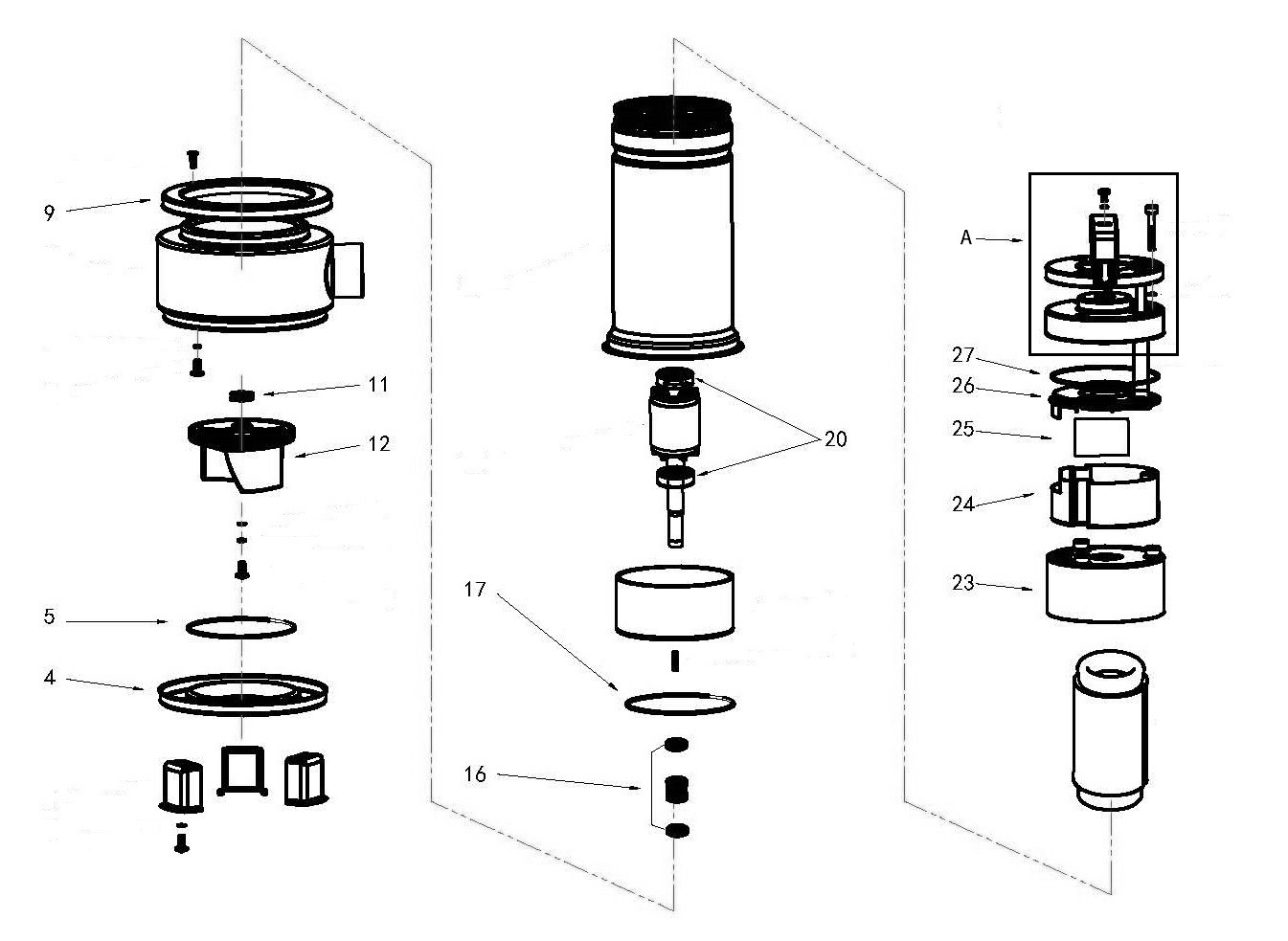 9
11
12
5
4
20
17
16
A
27
26
25
24
23