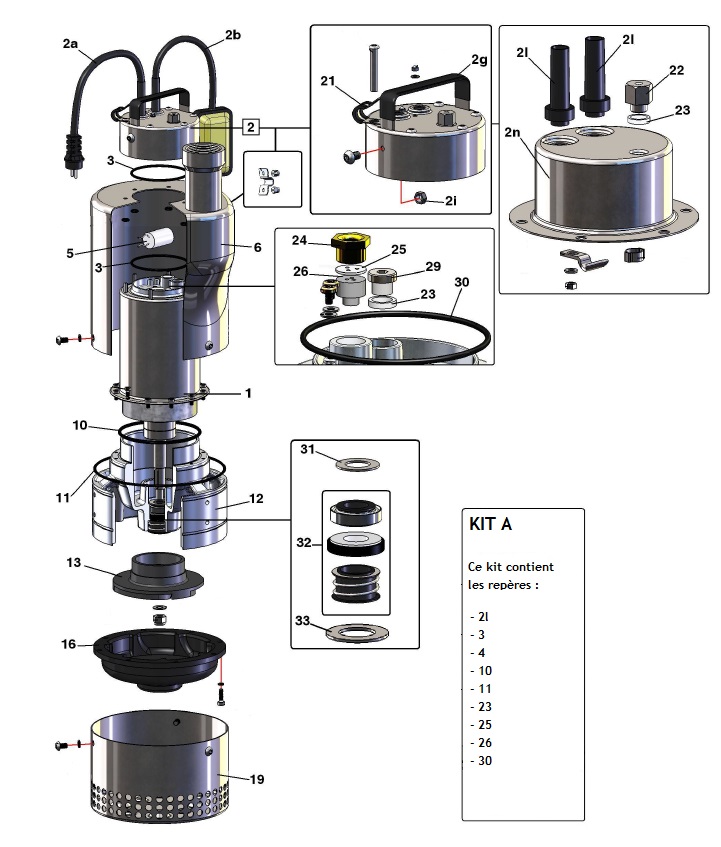 2a
2b
2
3
5
3
6
1
10
11
12
13
16
19
21
2g
2i
2l
2l
22
23
2n
24
25
26
29
23
30
31
32
33

KIT A

Ce kit contient les repères :

- 2l
- 3
- 4
- 10
- 11
- 23
- 25
- 26
- 30