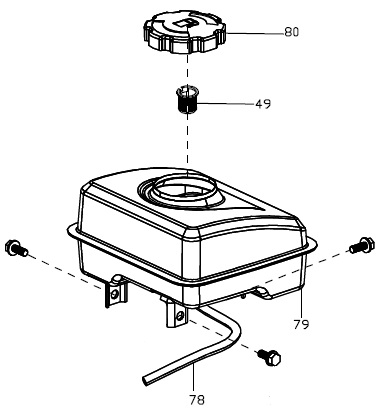 80
49
79
78