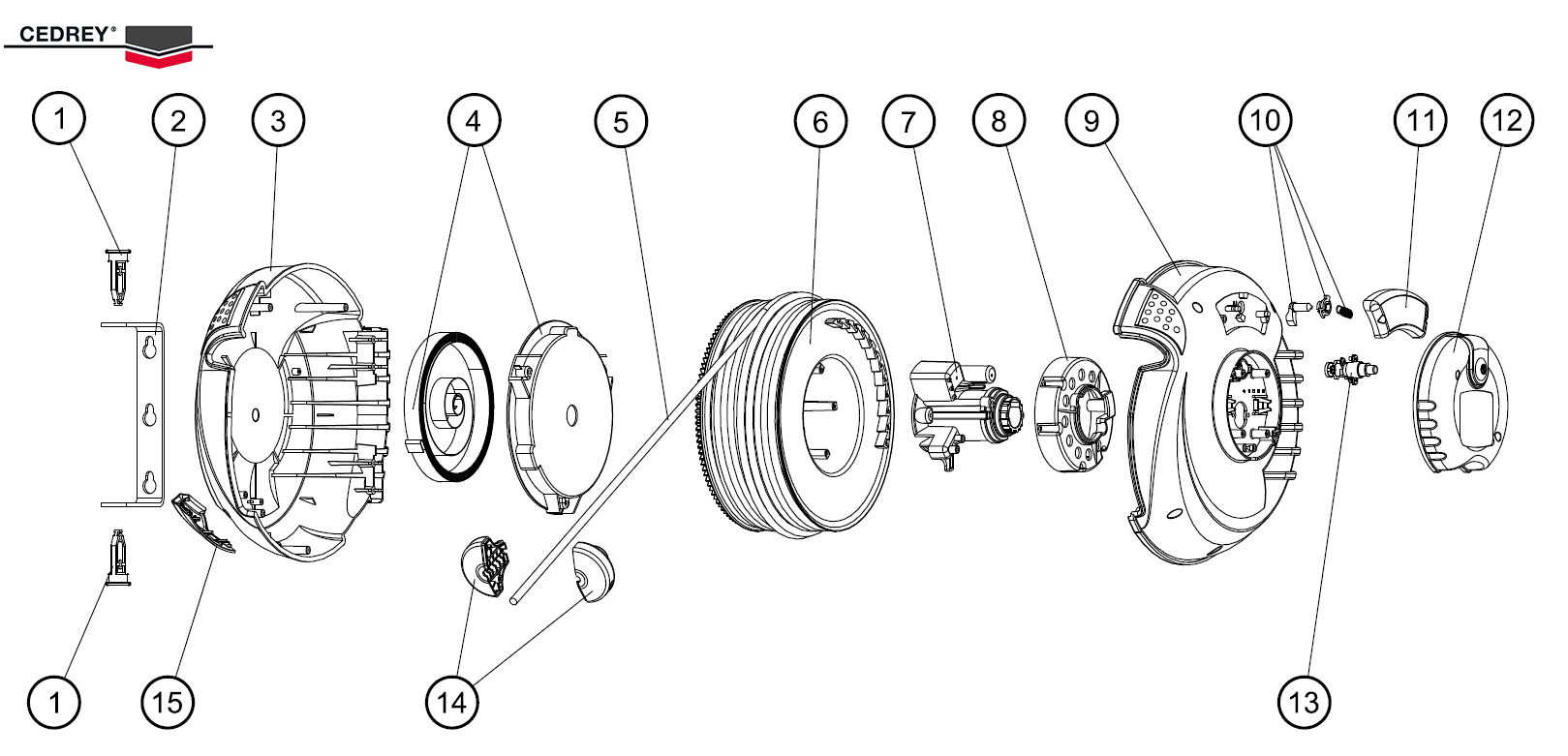 CEDREY®

1
2
3
4
5
6
7
8
9
10
11
12
1
15
14
13