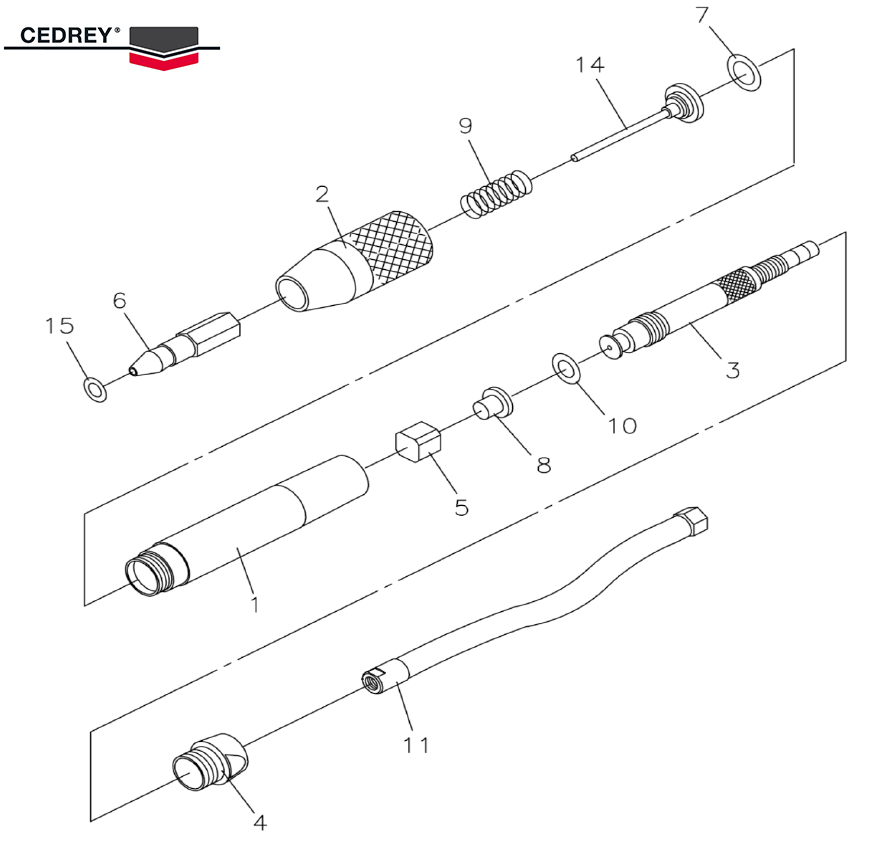 CEDREY®

7
14
9
2
6
15
3
10
8
5
1
11
4