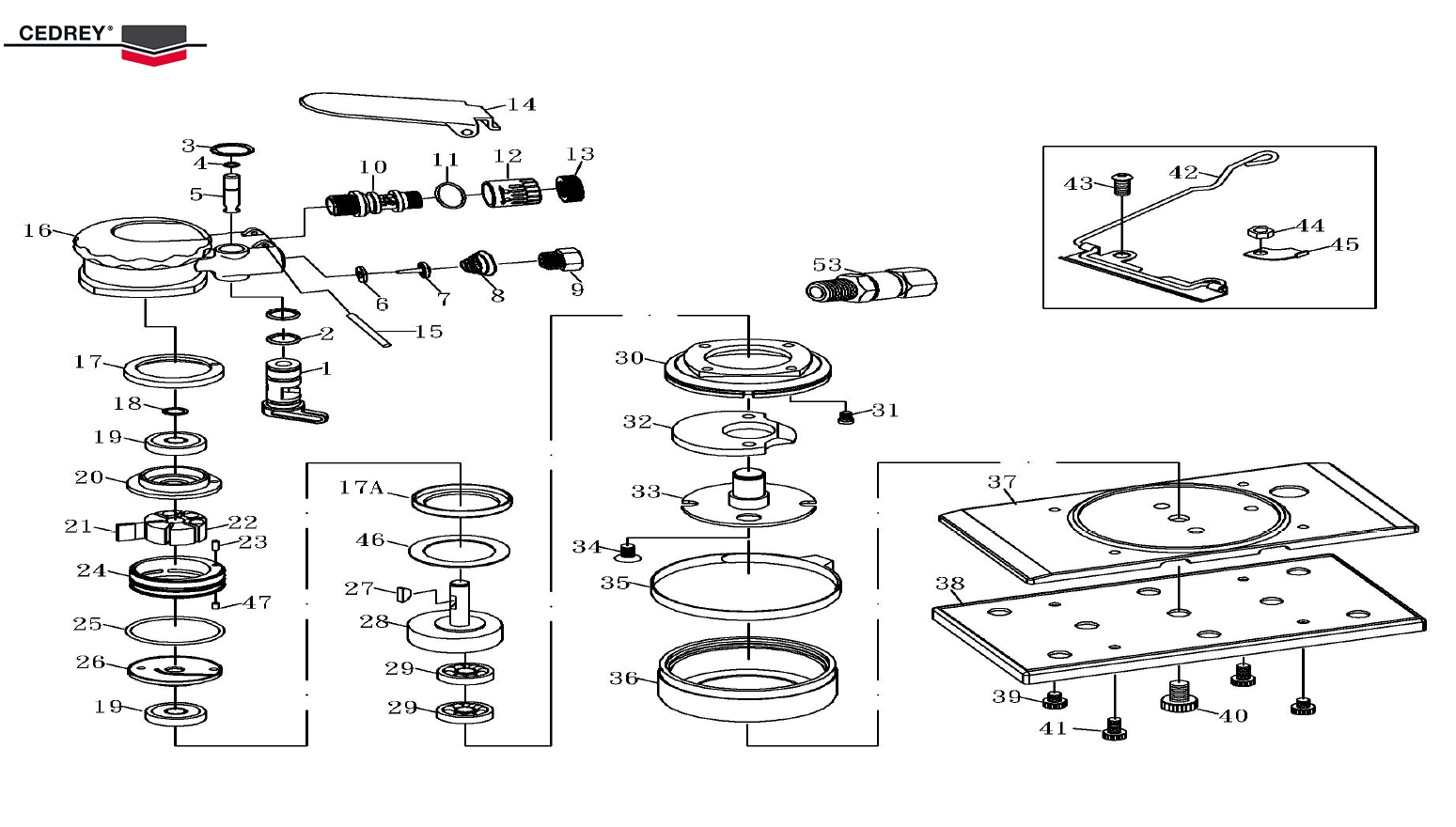 CEDREY®

14
3
4
5
10
11
12
13
16
6
7
8
9
15
2
1
17
18
19
20
21
22
23
24
47
25
26
19
17A
46
27
28
29
29
53
30
31
32
33
34
35
36
43
42
44
45
37
38
39
40
41