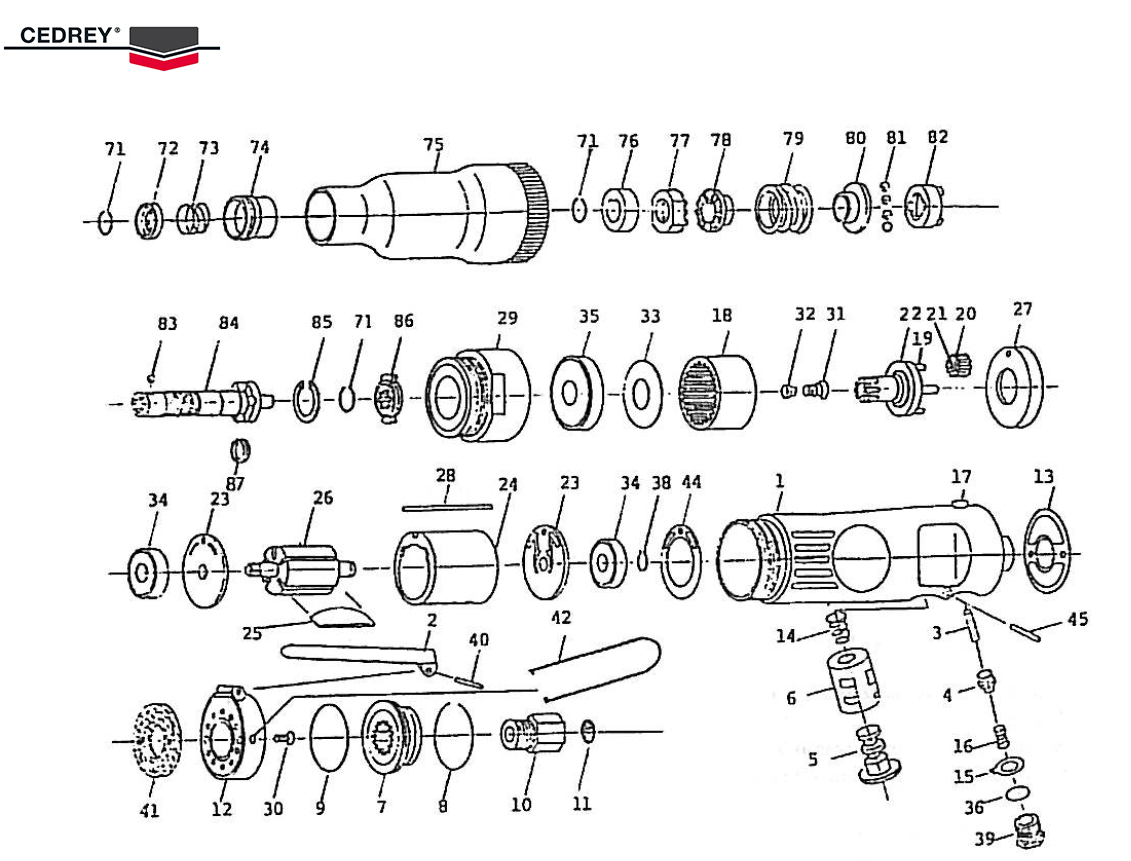 CEDREY®

71 72 73 74 75 71 76 77 78 79 80 81 82

83 84 85 71 86 29 35 33 18 32 31 22 21 20 27 19

87

34 23 26 28 24 23 34 38 44 1 17 13

25

2 40 42 14 3 45

6 4

5 16

15

36

39

41 12 30 9 7 8 10 11