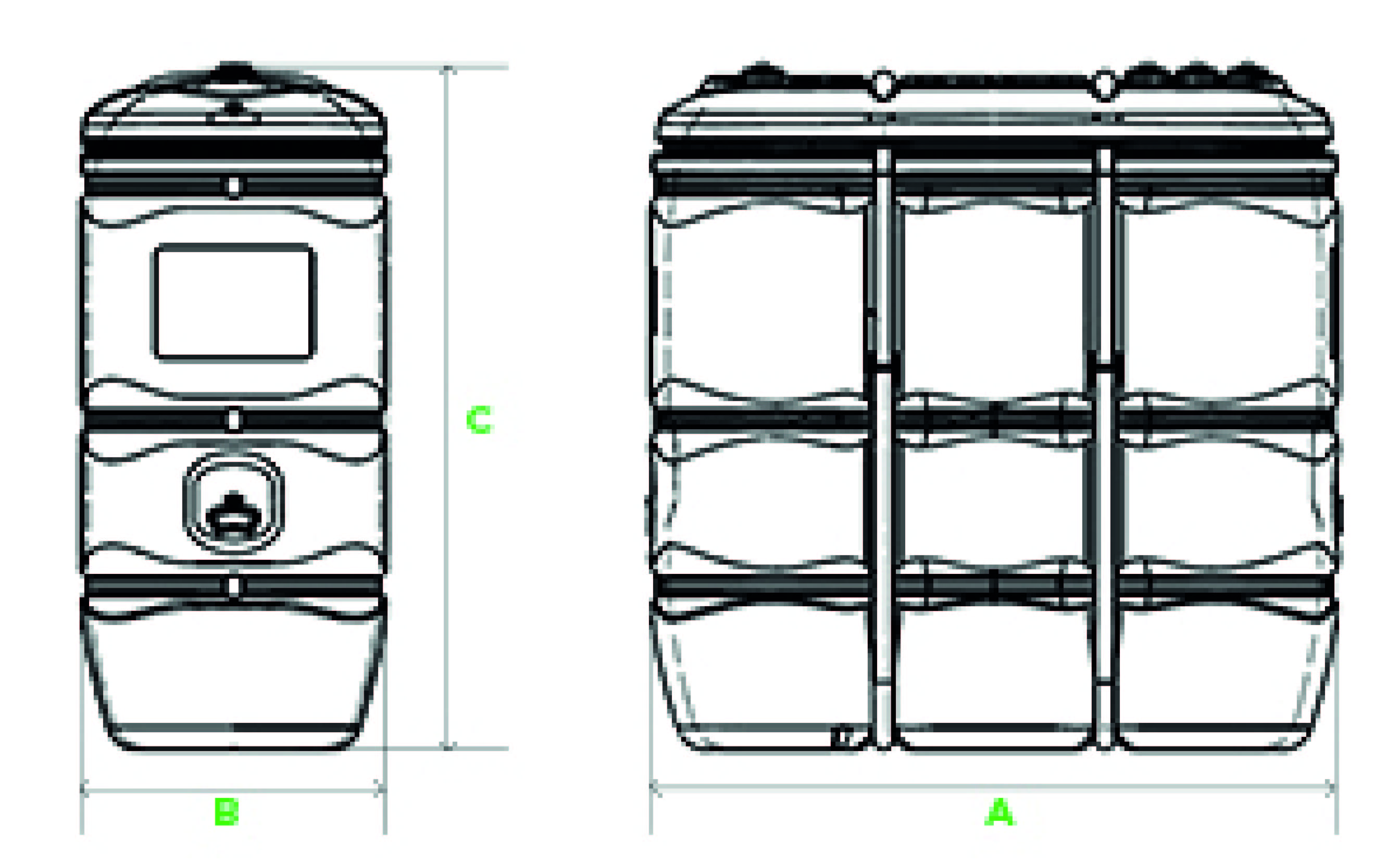 C
B
A