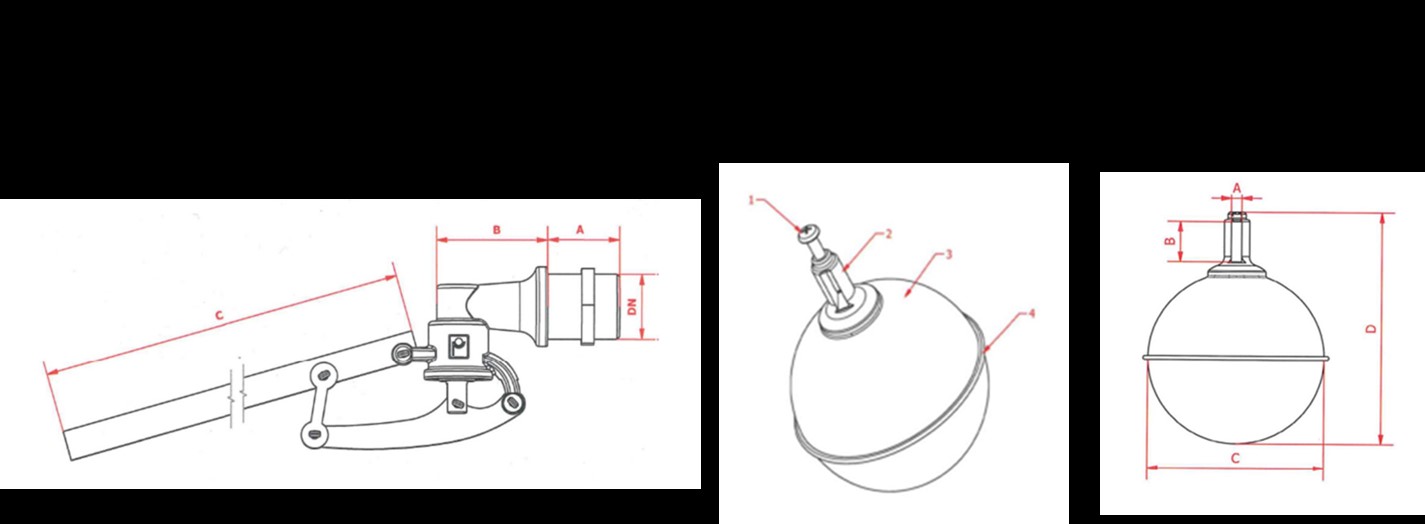 B
A
C
DN

1
2
3
4

A
B
D
C