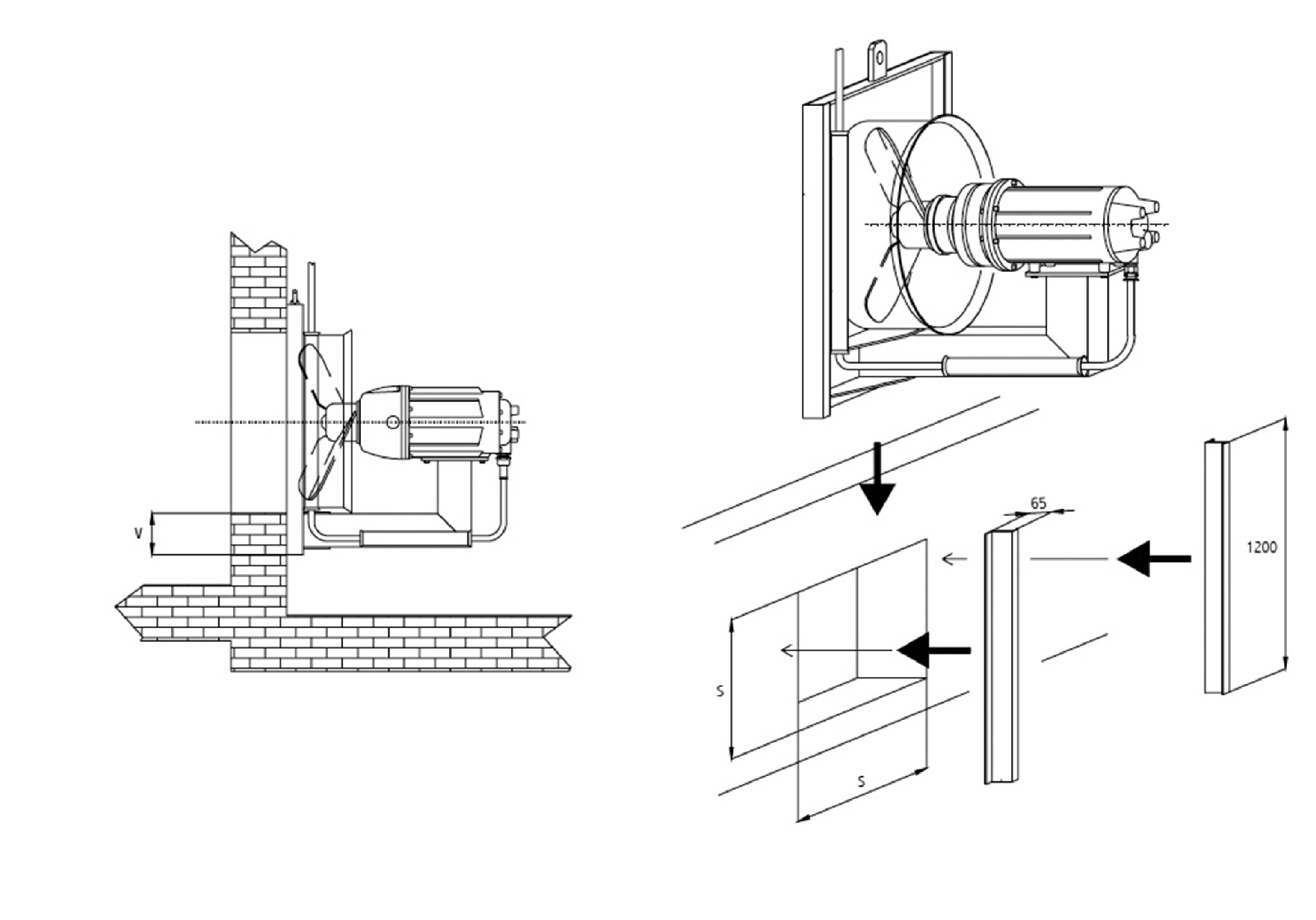 V

65

1200

S

S