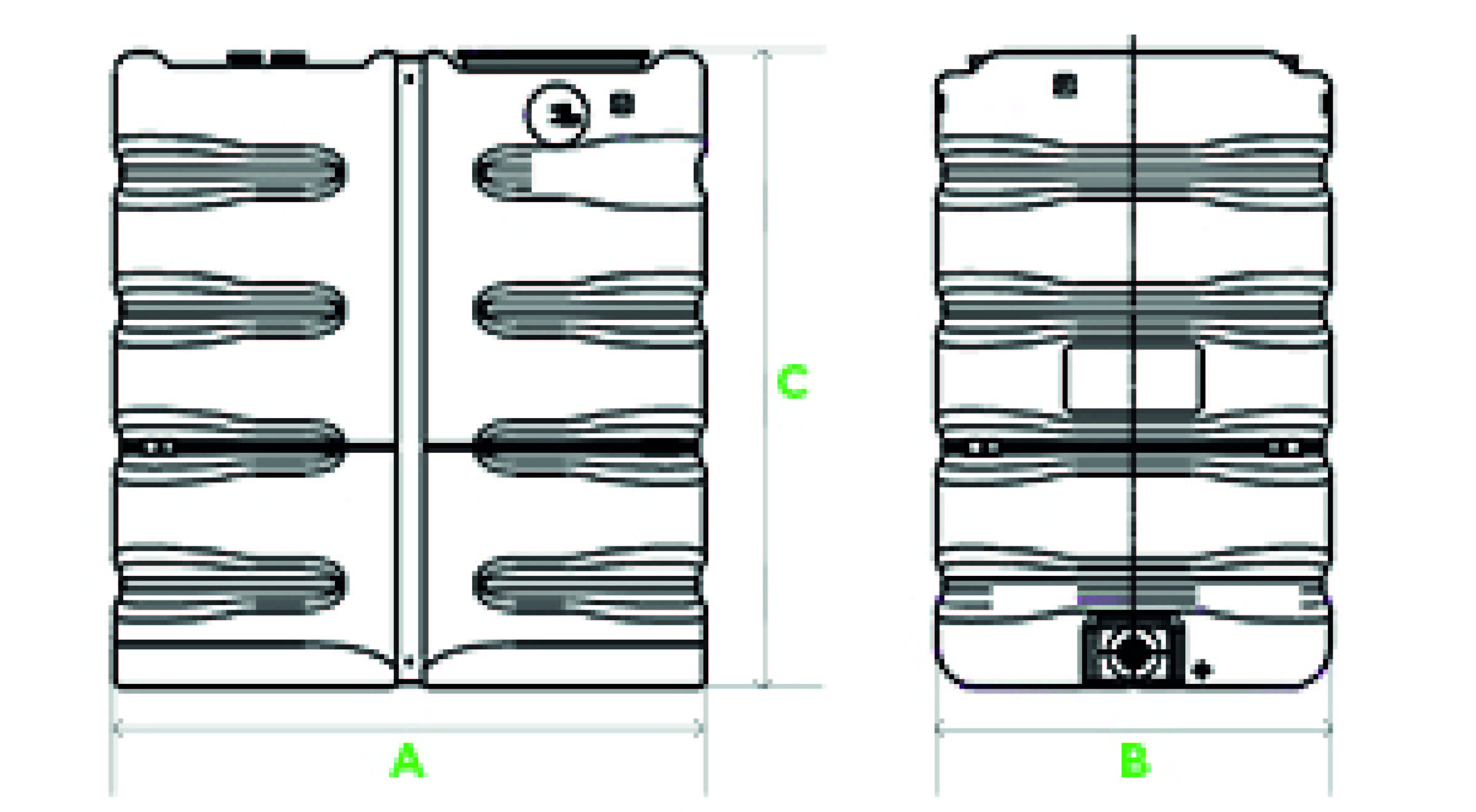 C
A
B