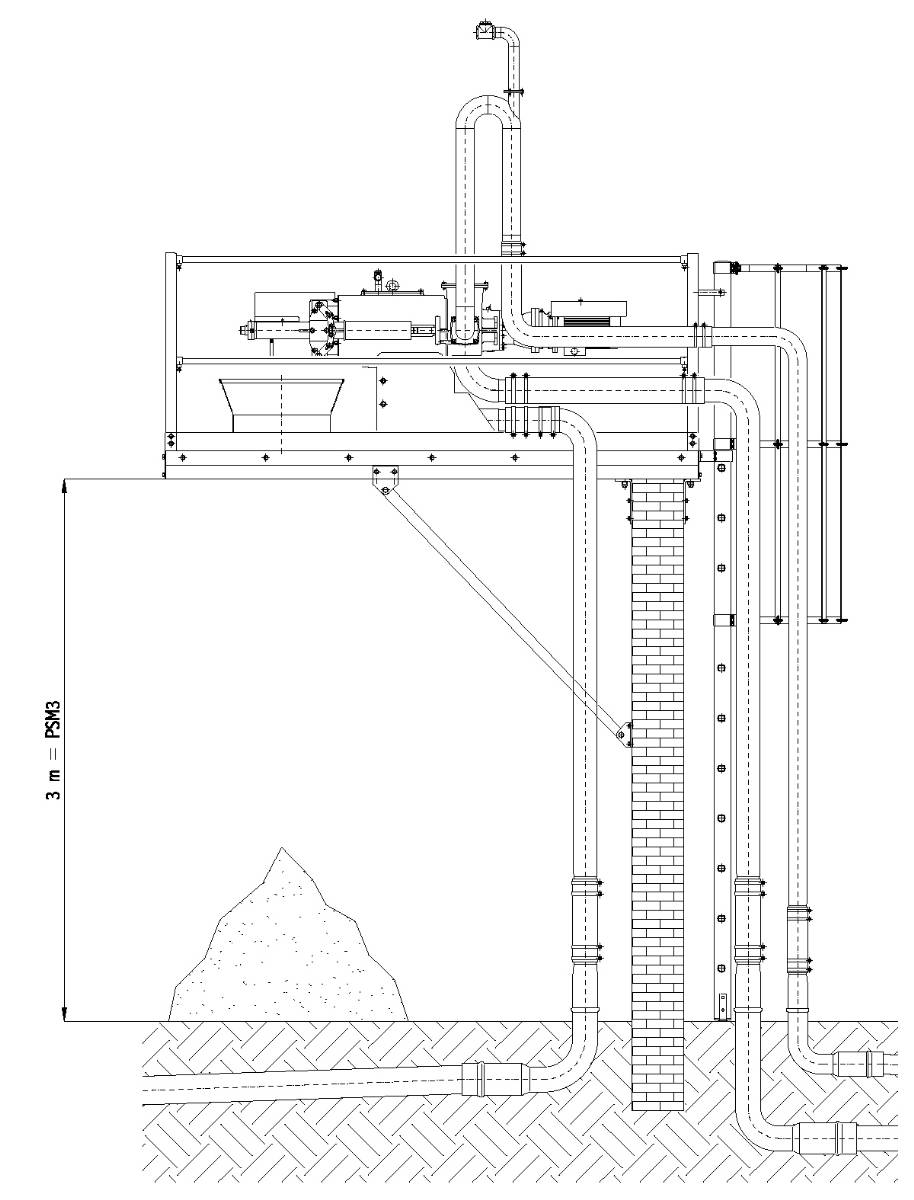 3 m = PSM3