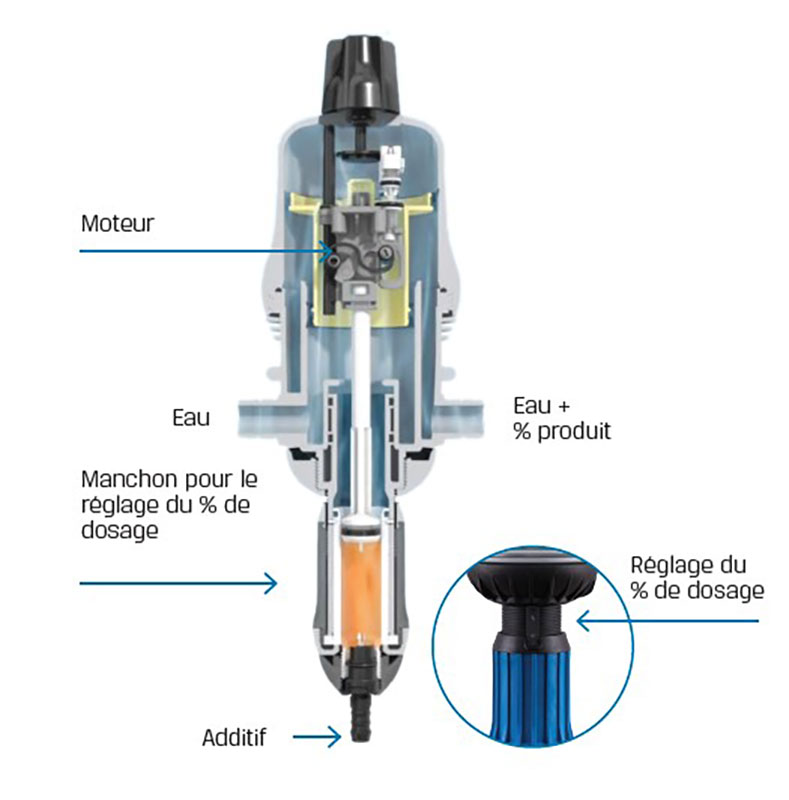 Moteur

Eau

Eau +
% produit

Manchon pour le réglage du % de dosage

Réglage du
% de dosage

Additif